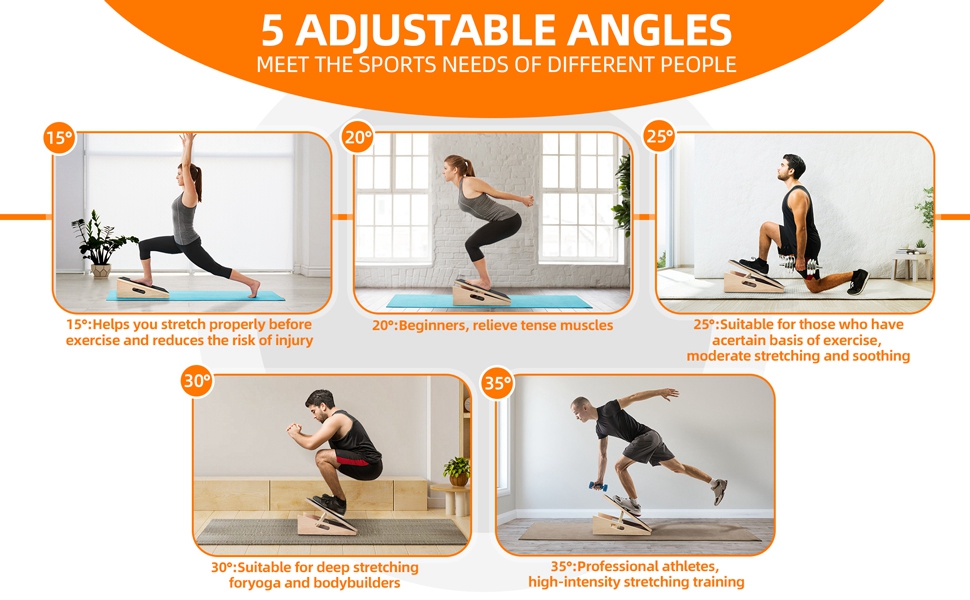 5 ADJUSTABLE ANGLES
MEET THE SPORTS NEEDS OF DIFFERENT PEOPLE

15°

15°:Helps you stretch properly before exercise and reduces the risk of injury

20°

20°:Beginners, relieve tense muscles

25°

25°:Suitable for those who have acertain basis of exercise, moderate stretching and soothing

30°

30°:Suitable for deep stretching foryoga and bodybuilders

35°

35°:Professional athletes, high-intensity stretching training