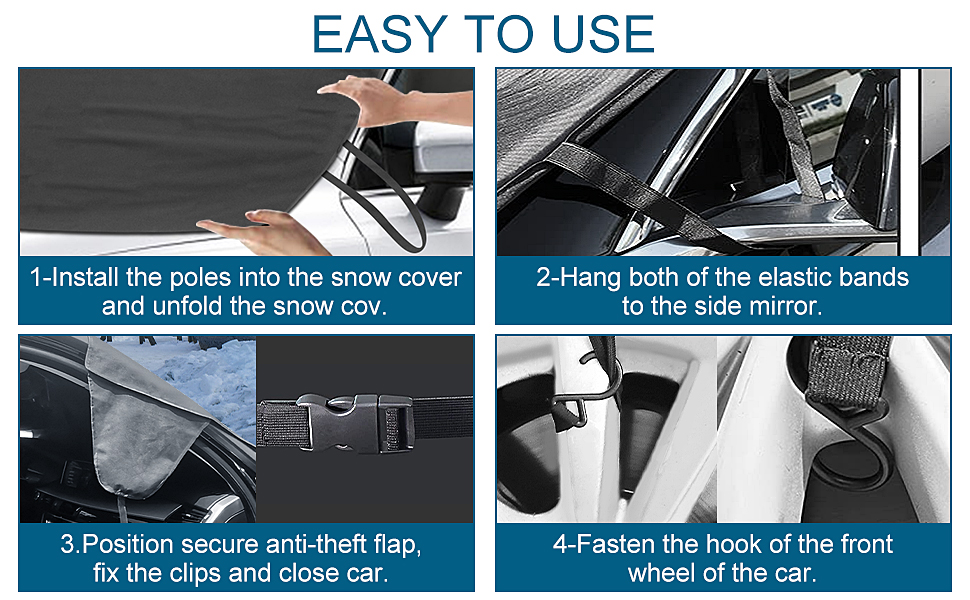 EASY TO USE

1-Install the poles into the snow cover and unfold the snow cov.

2-Hang both of the elastic bands to the side mirror.

3.Position secure anti-theft flap, fix the clips and close car.

4-Fasten the hook of the front wheel of the car.