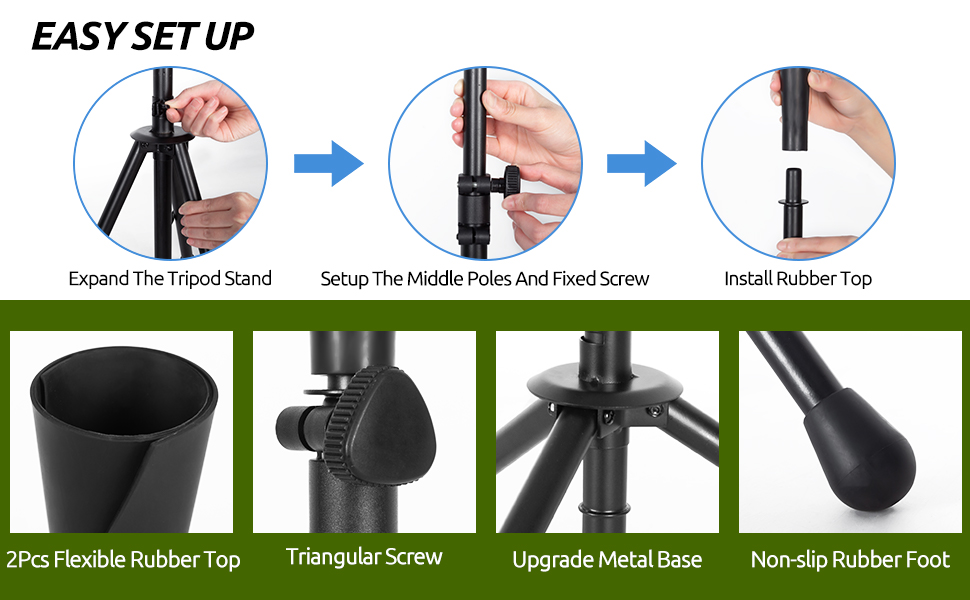 EASY SET UP

Expand The Tripod Stand

Setup The Middle Poles And Fixed Screw

Install Rubber Top

2Pcs Flexible Rubber Top

Triangular Screw

Upgrade Metal Base

Non-slip Rubber Foot