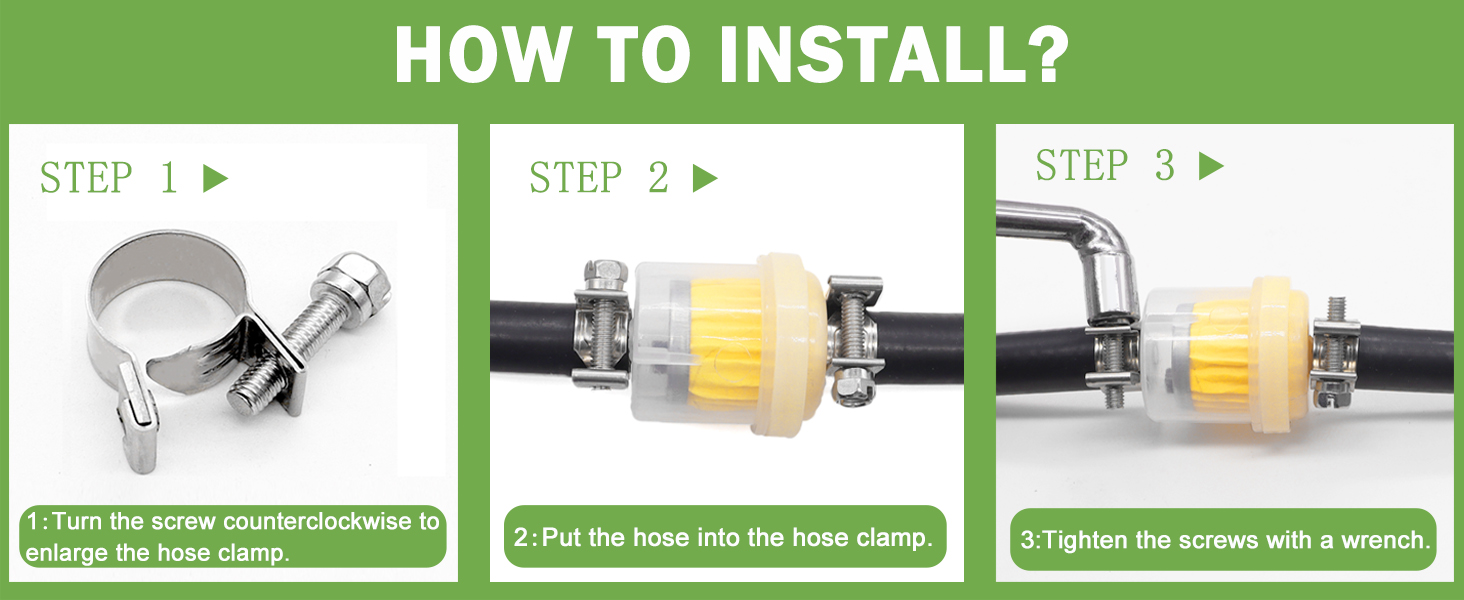 HOW TO INSTALL?

STEP 1 ▶

1:Turn the screw counterclockwise to enlarge the hose clamp.

STEP 2 ▶

2:Put the hose into the hose clamp.

STEP 3 ▶

3:Tighten the screws with a wrench.