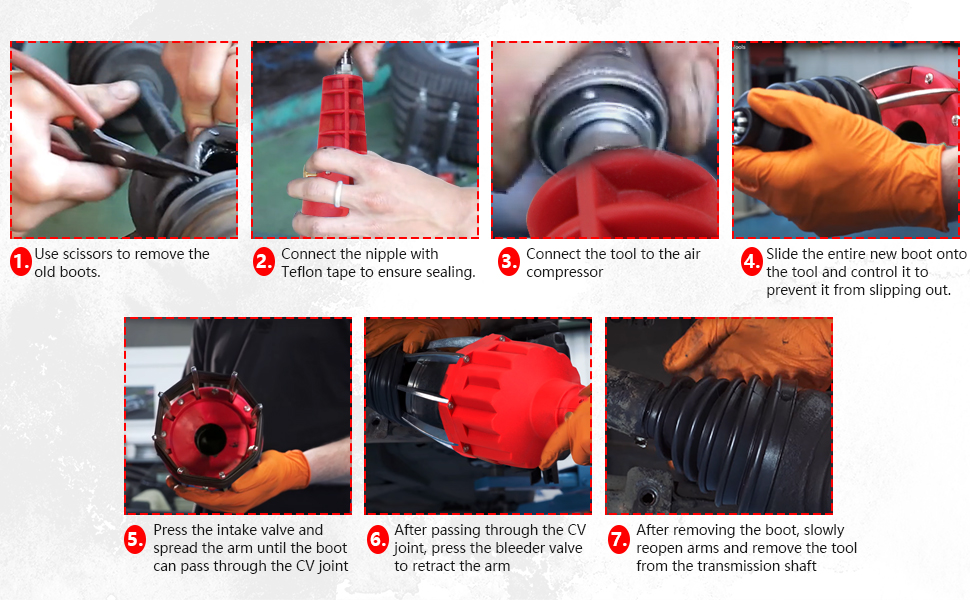 1. Use scissors to remove the old boots.

2. Connect the nipple with Teflon tape to ensure sealing.

3. Connect the tool to the air compressor

4. Slide the entire new boot onto the tool and control it to prevent it from slipping out.

5. Press the intake valve and spread the arm until the boot can pass through the CV joint

6. After passing through the CV joint, press the bleeder valve to retract the arm

7. After removing the boot, slowly reopen arms and remove the tool from the transmission shaft