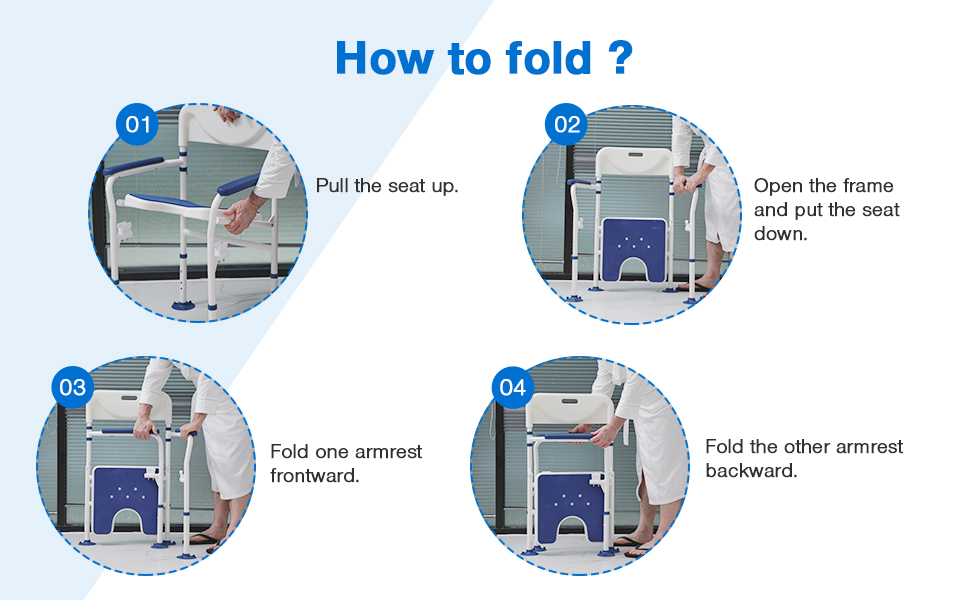 How to fold ?

01

Pull the seat up.

02

Open the frame and put the seat down.

03

Fold one armrest frontward.

04

Fold the other armrest backward.