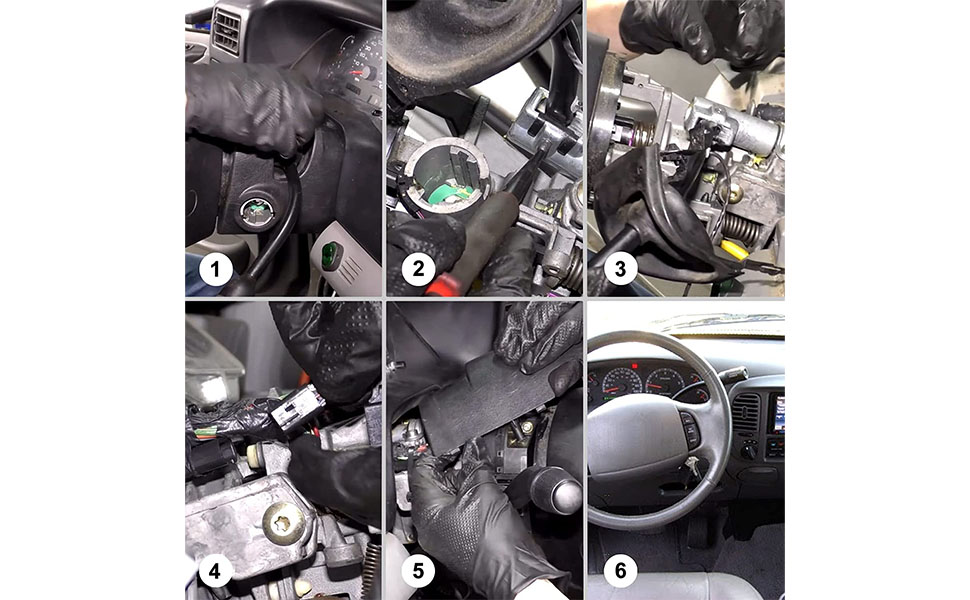 1
2
3
4
5
6