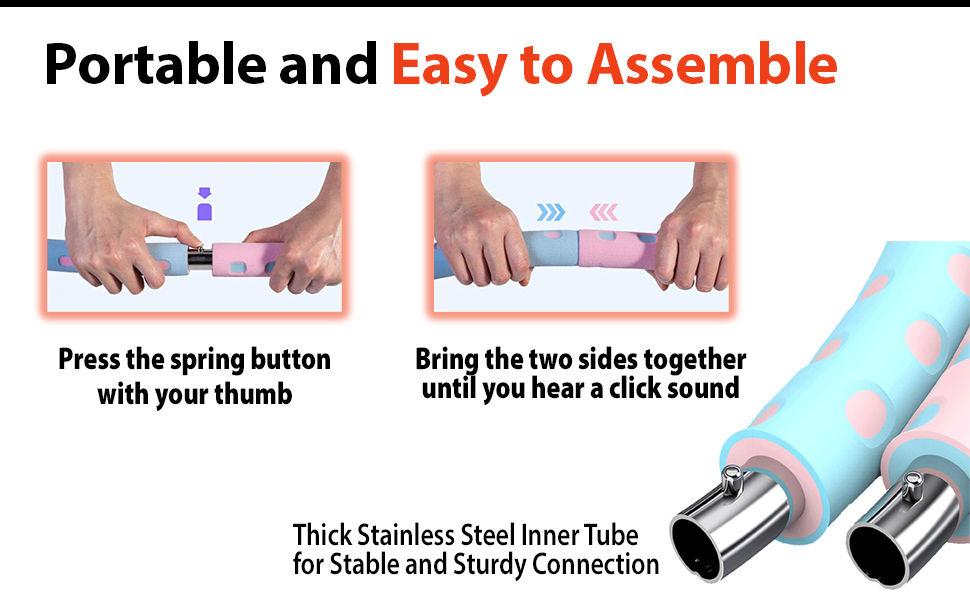 Portable and Easy to Assemble

Press the spring button with your thumb

Bring the two sides together until you hear a click sound

Thick Stainless Steel Inner Tube for Stable and Sturdy Connection