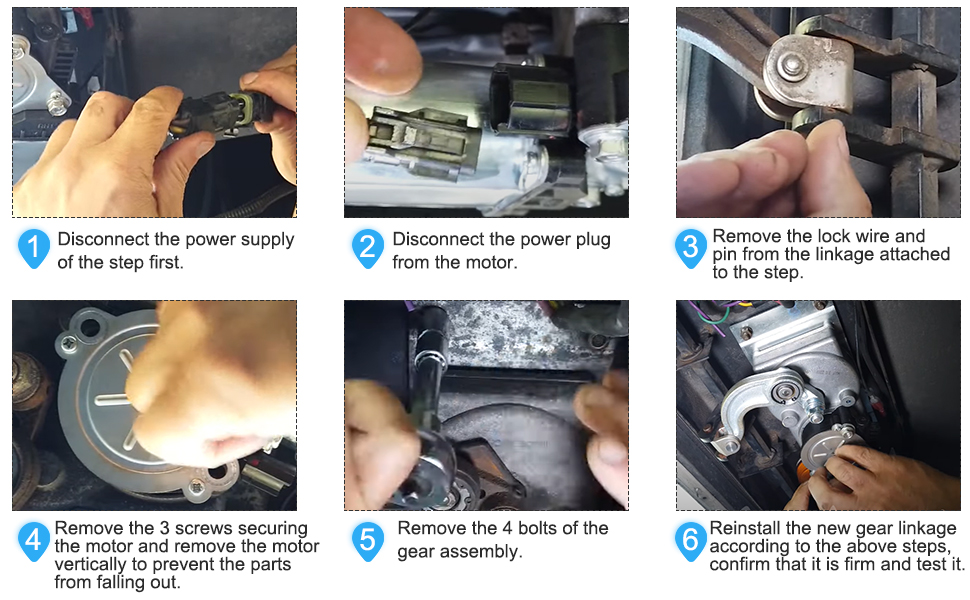 1 Disconnect the power supply of the step first.

2 Disconnect the power plug from the motor.

3 Remove the lock wire and pin from the linkage attached to the step.

4 Remove the 3 screws securing the motor and remove the motor vertically to prevent the parts from falling out.

5 Remove the 4 bolts of the gear assembly.

6 Reinstall the new gear linkage according to the above steps, confirm that it is firm and test it.