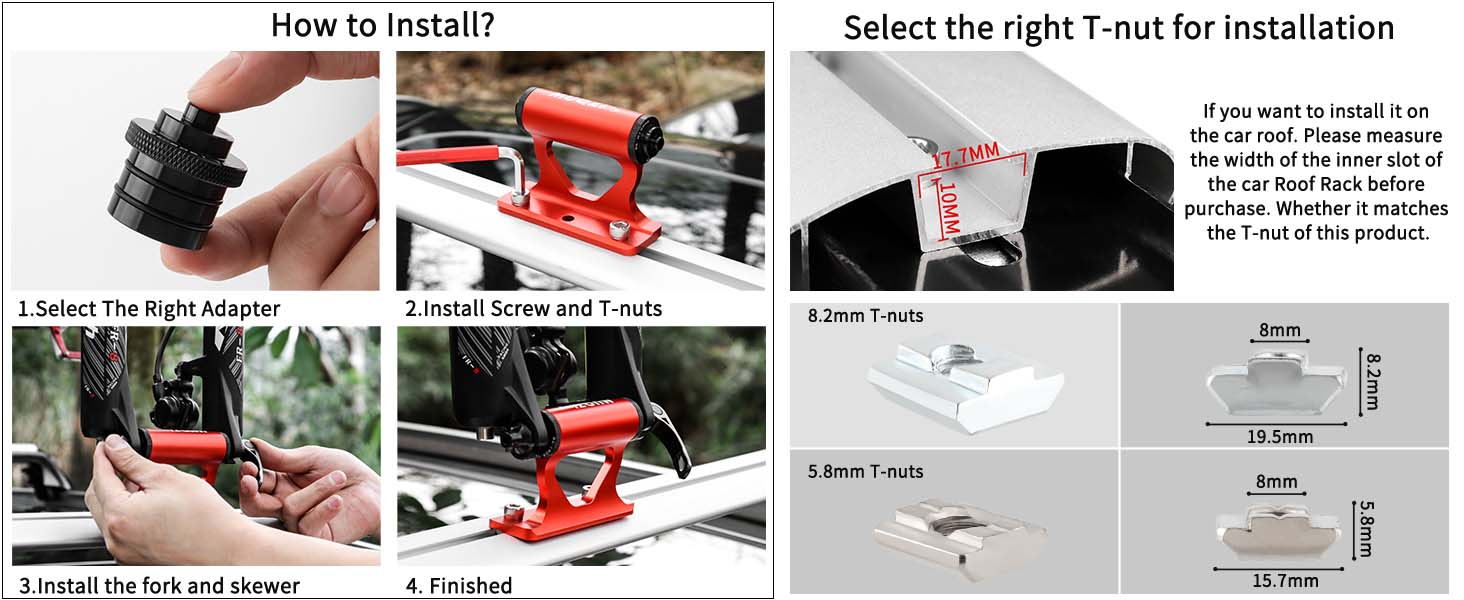 How to Install?

1.Select The Right Adapter

2.Install Screw and T-nuts

3.Install the fork and skewer

4. Finished

Select the right T-nut for installation

17.7MM

10MM

If you want to install it on the car roof. Please measure the width of the inner slot of the car Roof Rack before purchase. Whether it matches the T-nut of this product.

8.2mm T-nuts

8mm

8.2mm

19.5mm

5.8mm T-nuts

8mm

5.8mm

15.7mm