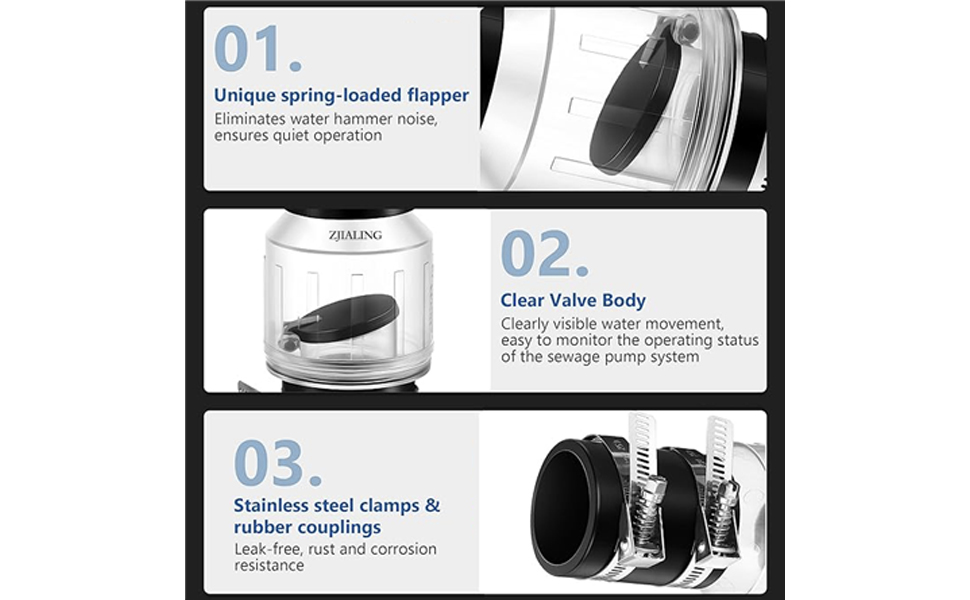 01.

Unique spring-loaded flapper

Eliminates water hammer noise, ensures quiet operation

ZJIALING

02.

Clear Valve Body

Clearly visible water movement, easy to monitor the operating status of the sewage pump system

03.

Stainless steel clamps & rubber couplings

Leak-free, rust and corrosion resistance