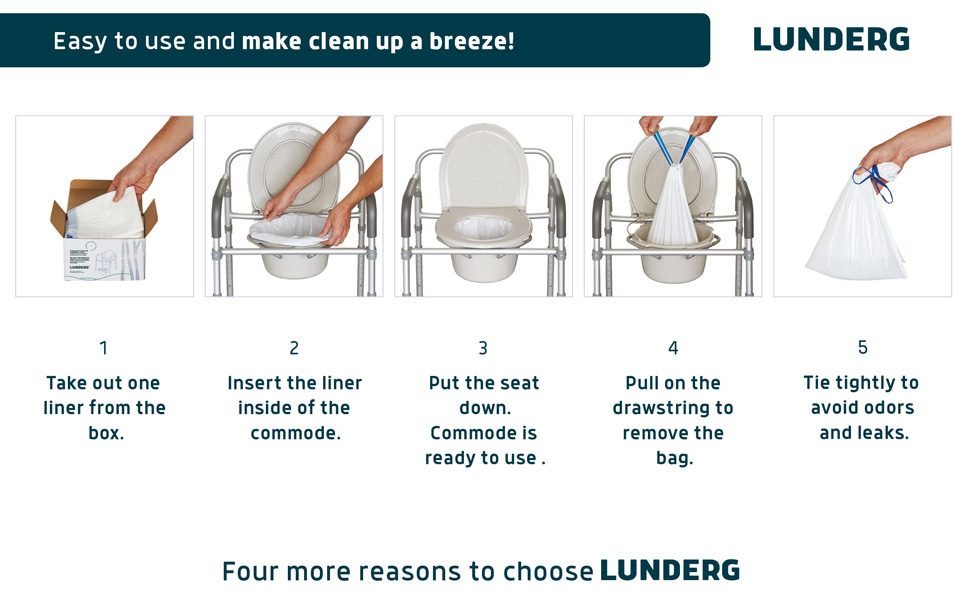 Easy to use and make clean up a breeze!

LUNDERG

LUNDERG

1
Take out one liner from the box.

2
Insert the liner inside of the commode.

3
Put the seat down. Commode is ready to use .

4
Pull on the drawstring to remove the bag.

5
Tie tightly to avoid odors and leaks.

Four more reasons to choose LUNDERG