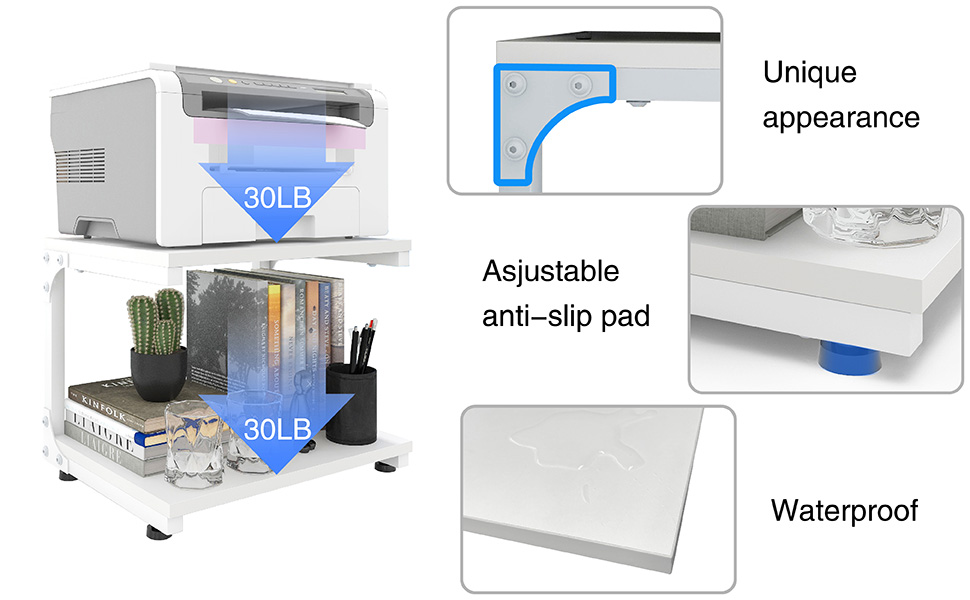 30LB

30LB

KINFOLK

Unique appearance

Asjustable anti-slip pad

Waterproof