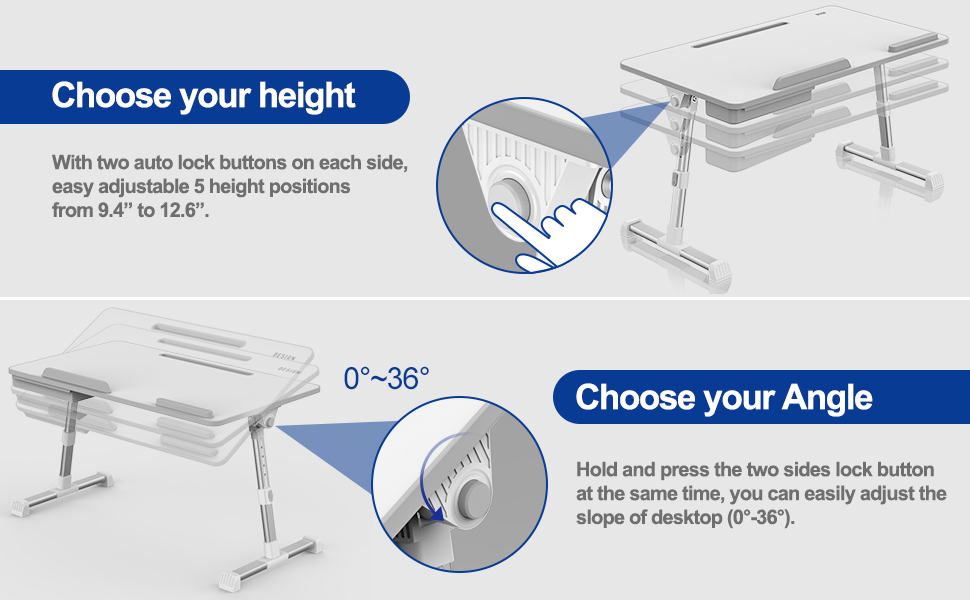 Choose your height

With two auto lock buttons on each side, easy adjustable 5 height positions from 9.4” to 12.6”.

DESIGN
DESIGN

0°~36°

Choose your Angle

Hold and press the two sides lock button at the same time, you can easily adjust the slope of desktop (0°-36°).