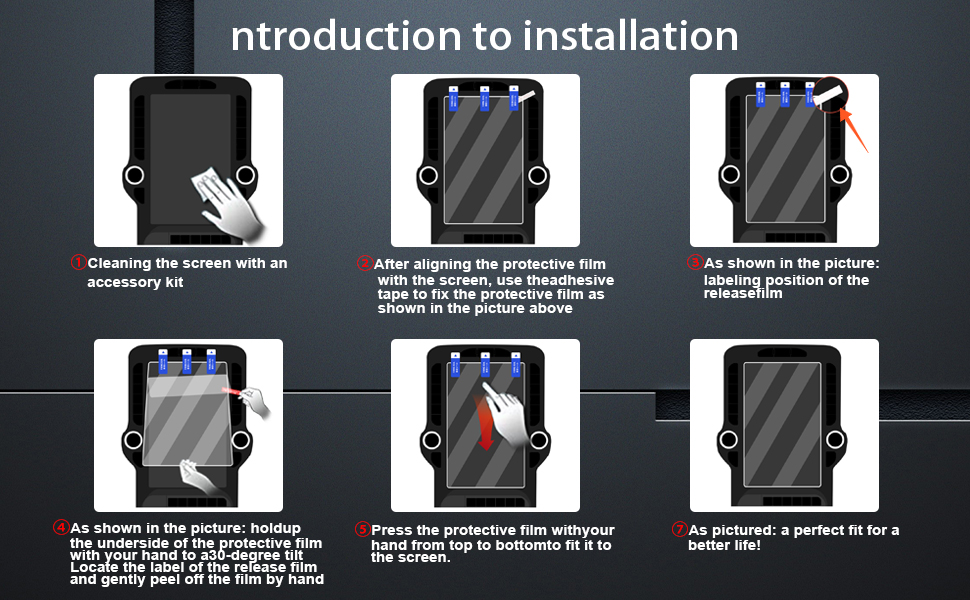 ntroduction to installation

①Cleaning the screen with an accessory kit

②After aligning the protective film with the screen, use theadhesive tape to fix the protective film as shown in the picture above

③As shown in the picture: labeling position of the releasefilm

④As shown in the picture: holdup the underside of the protective film with your hand to a30-degree tilt Locate the label of the release film and gently peel off the film by hand

⑤Press the protective film withyour hand from top to bottomto fit it to the screen.

⑦As pictured: a perfect fit for a better life!