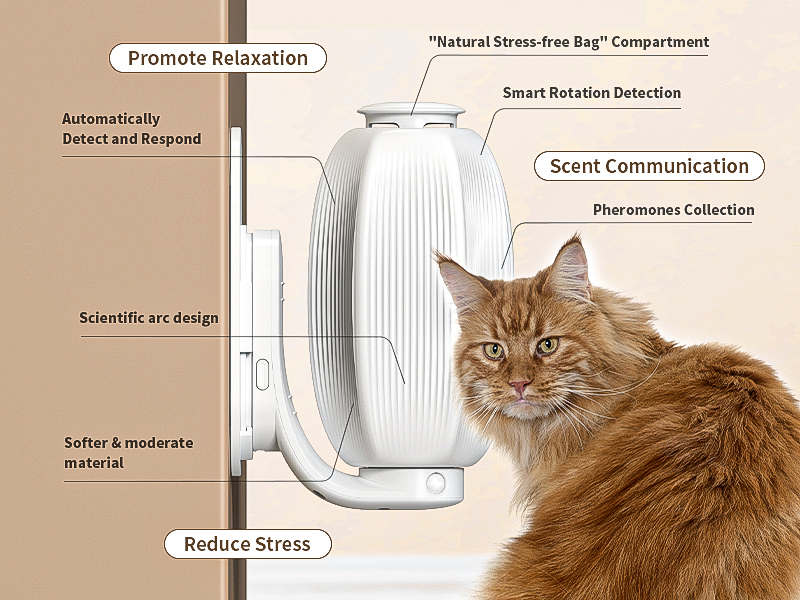 Promote Relaxation

"Natural Stress-free Bag" Compartment

Smart Rotation Detection

Automatically Detect and Respond

Scent Communication

Pheromones Collection

Scientific arc design

Softer & moderate material

Reduce Stress