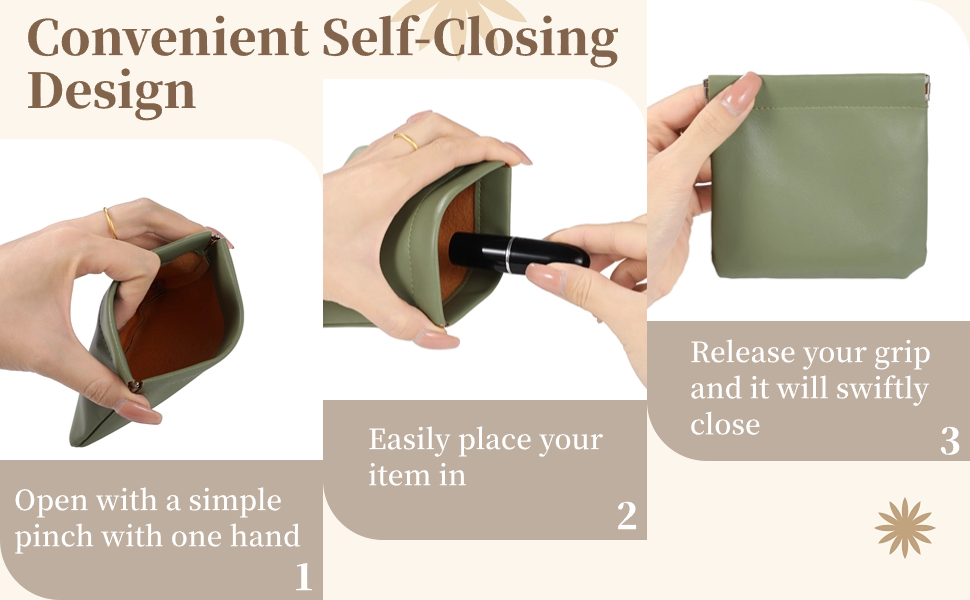 Convenient Self-Closing Design

Open with a simple pinch with one hand
1

Easily place your item in
2

Release your grip and it will swiftly close
3