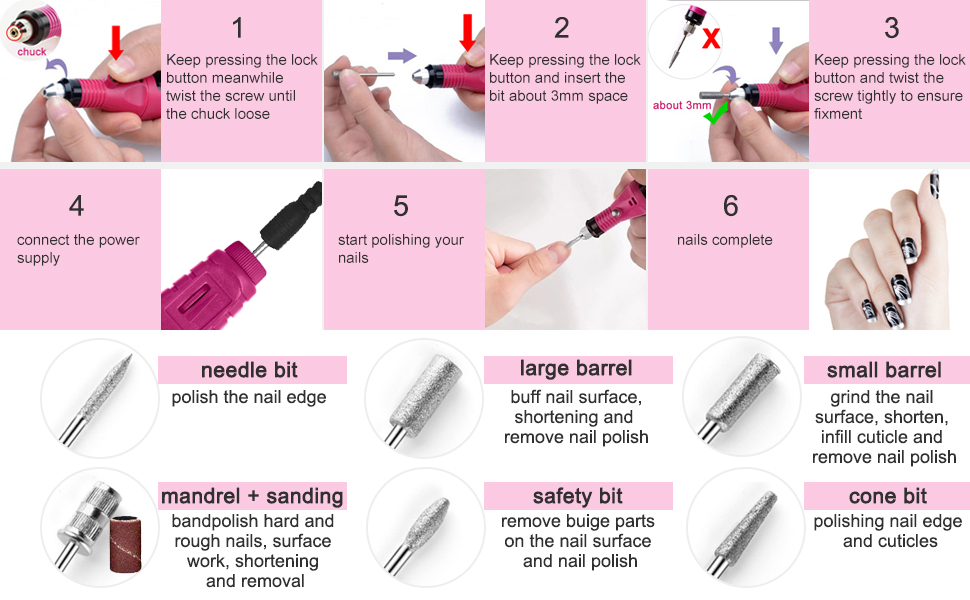 chuck

1
Keep pressing the lock button meanwhile twist the screw until the chuck loose

2
Keep pressing the lock button and insert the bit about 3mm space

X
about 3mm

3
Keep pressing the lock button and twist the screw tightly to ensure fixment

4
connect the power supply

5
start polishing your nails

6
nails complete

needle bit
polish the nail edge

large barrel
buff nail surface, shortening and remove nail polish

small barrel
grind the nail surface, shorten, infill cuticle and remove nail polish

mandrel + sanding
bandpolish hard and rough nails, surface work, shortening and removal

safety bit
remove buige parts on the nail surface and nail polish

cone bit
polishing nail edge and cuticles