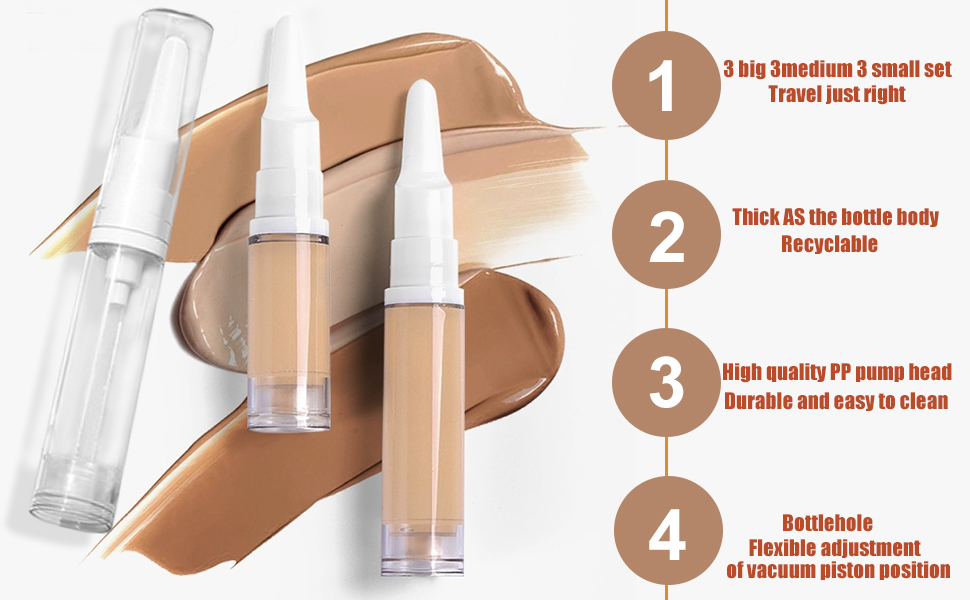 1
3 big 3medium 3 small set
Travel just right

2
Thick AS the bottle body
Recyclable

3
High quality PP pump head
Durable and easy to clean

4
Bottlehole
Flexible adjustment
of vacuum piston position