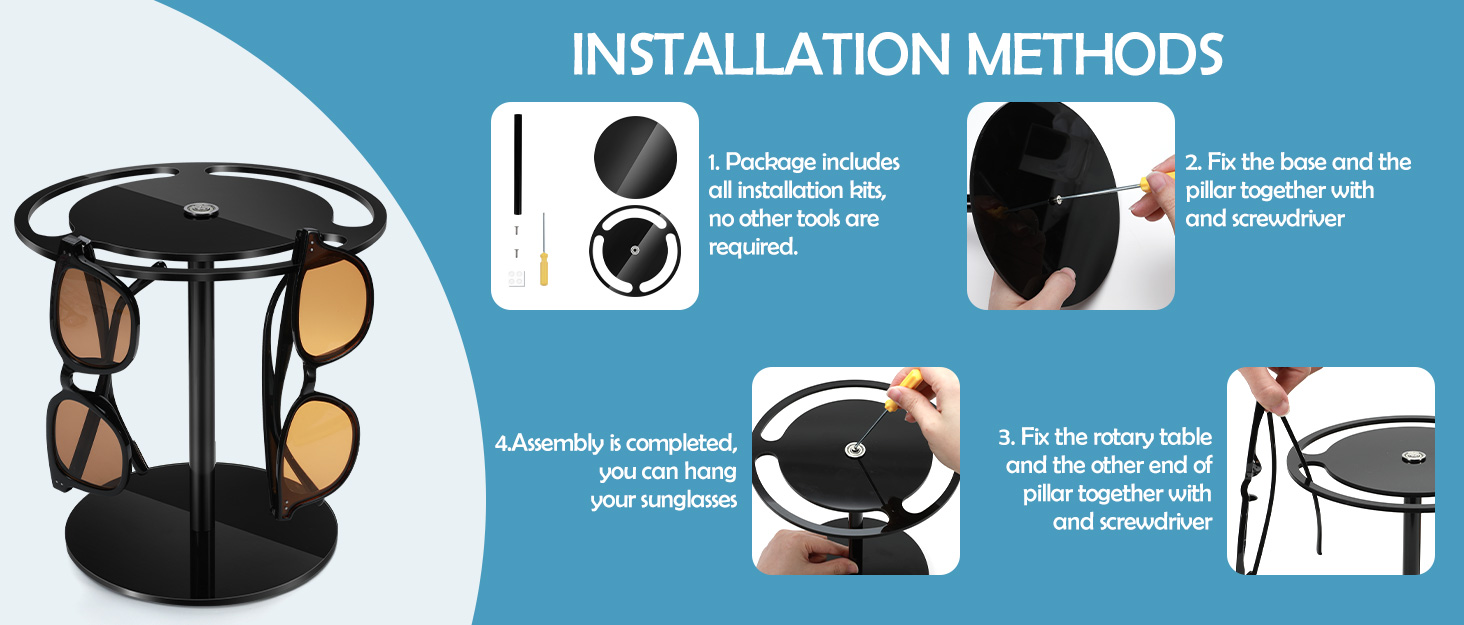 INSTALLATION METHODS

1. Package includes all installation kits, no other tools are required.

2. Fix the base and the pillar together with and screwdriver

4.Assembly is completed, you can hang your sunglasses

3. Fix the rotary table and the other end of pillar together with and screwdriver