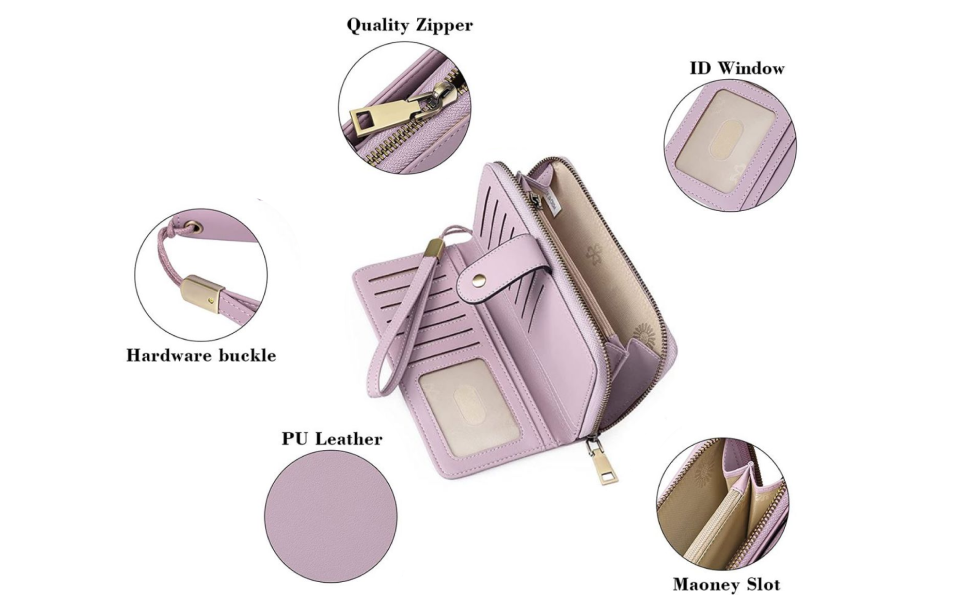 Quality Zipper

ID Window

Hardware buckle

PU Leather

Maoney Slot