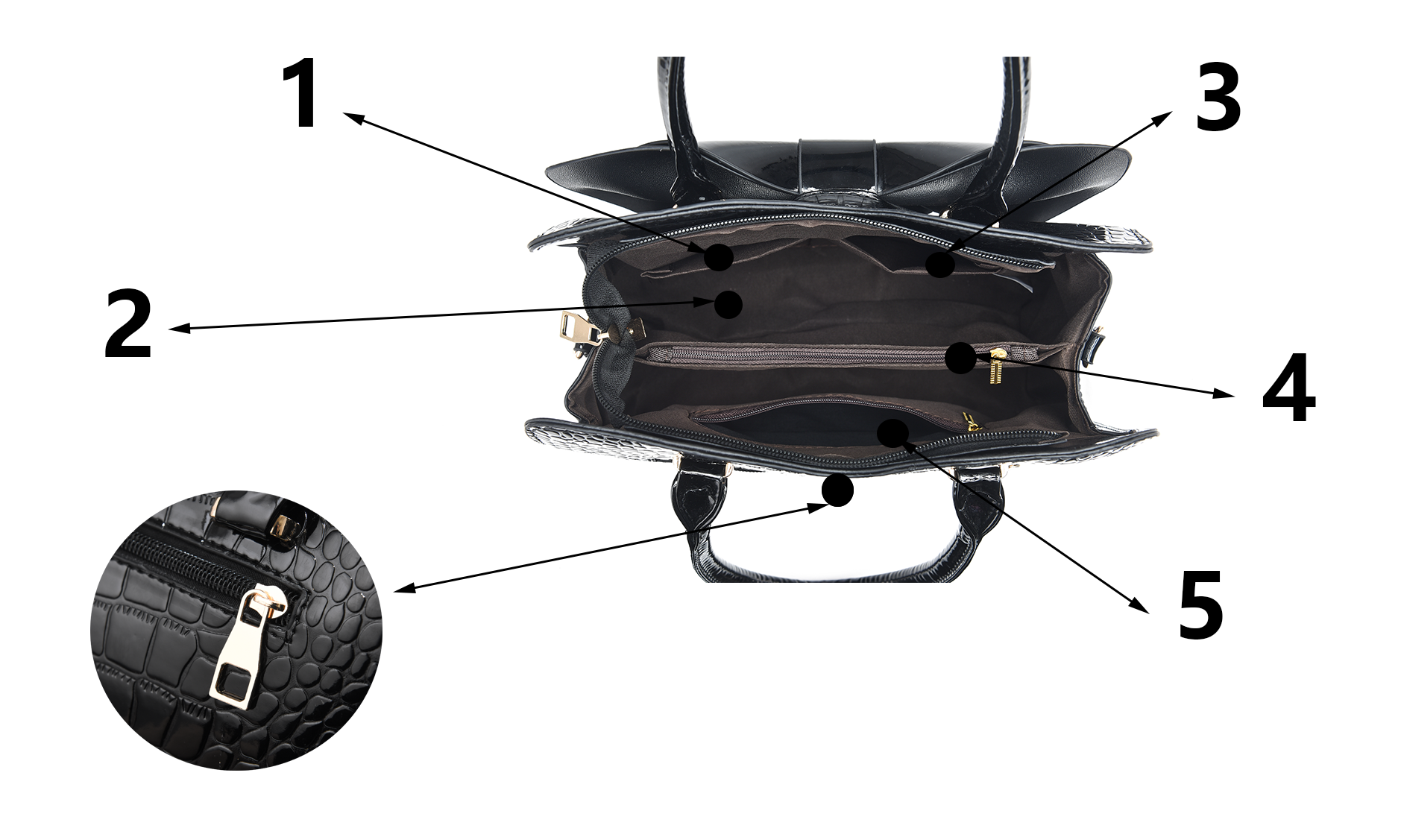 1
3
2
4
5