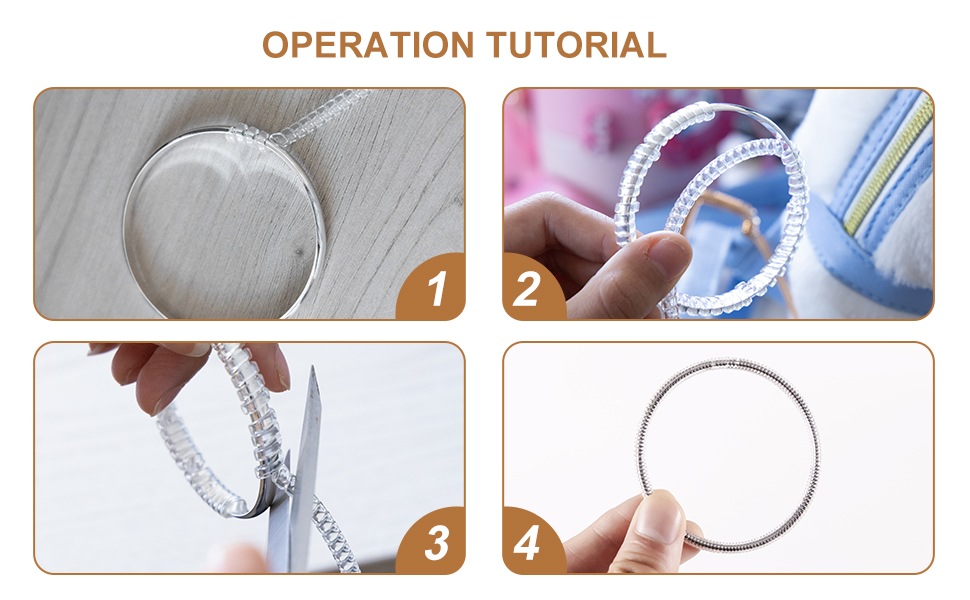 OPERATION TUTORIAL

1

2

3

4