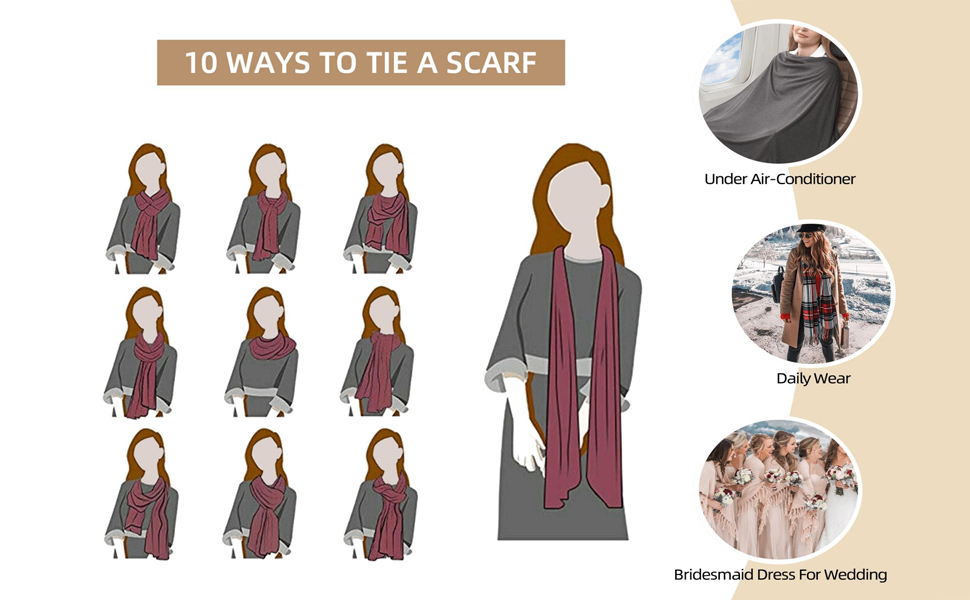 10 WAYS TO TIE A SCARF

Under Air-Conditioner

Daily Wear

Bridesmaid Dress For Wedding