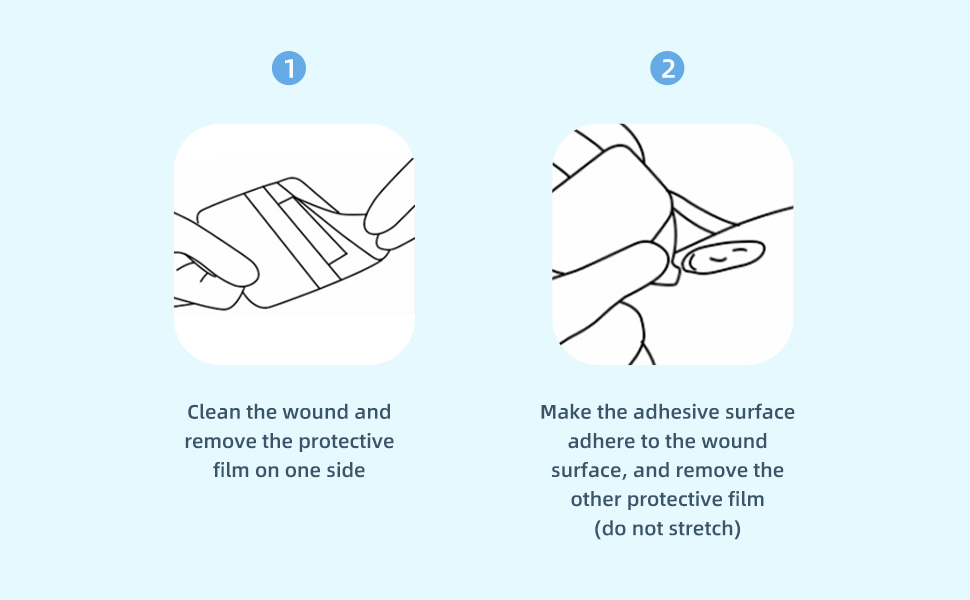 1

Clean the wound and remove the protective film on one side

2

Make the adhesive surface adhere to the wound surface, and remove the other protective film
(do not stretch)