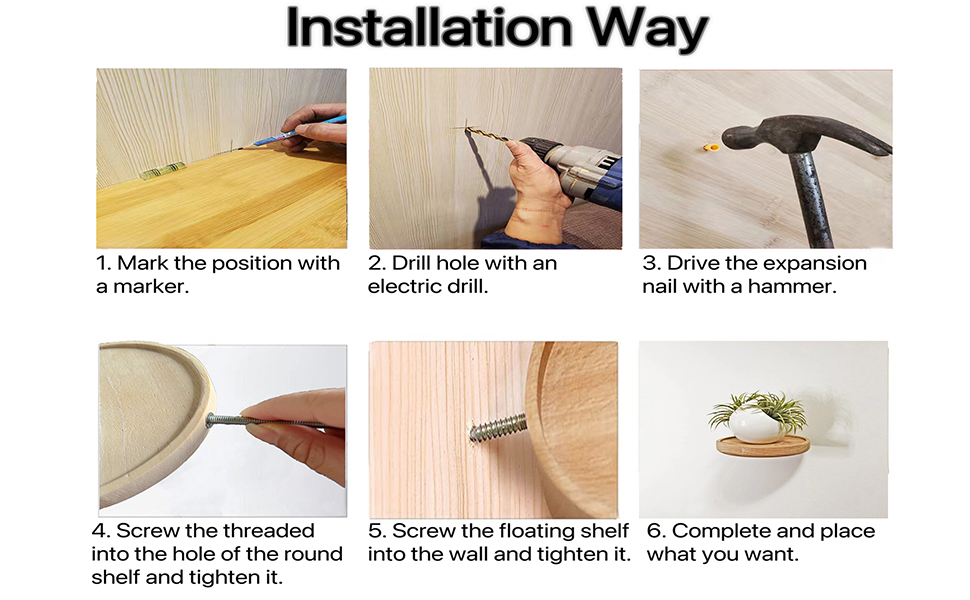 Installation Way

1. Mark the position with a marker.

2. Drill hole with an electric drill.

3. Drive the expansion nail with a hammer.

4. Screw the threaded into the hole of the round shelf and tighten it.

5. Screw the floating shelf into the wall and tighten it.

6. Complete and place what you want.