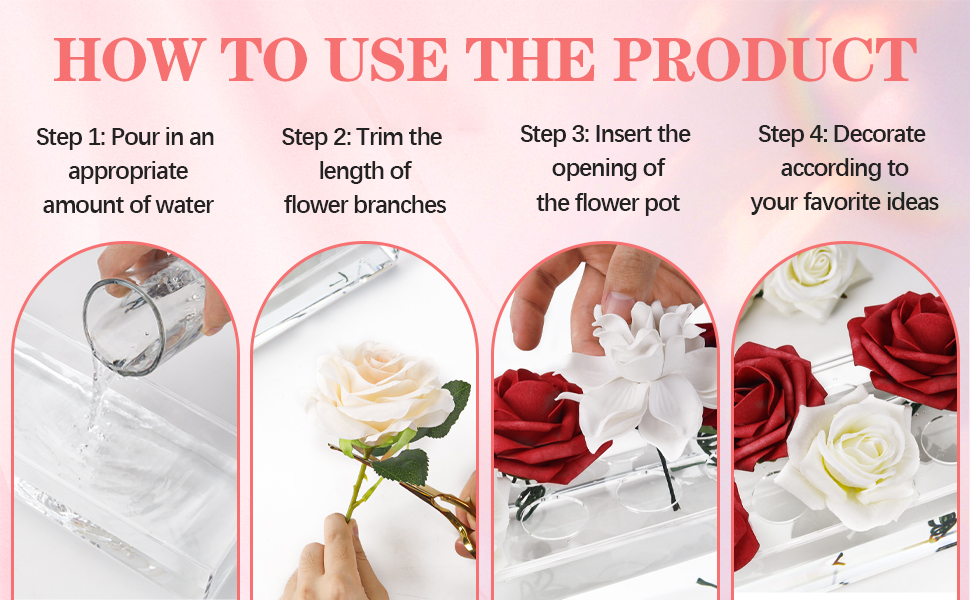 HOW TO USE THE PRODUCT

Step 1: Pour in an appropriate amount of water

Step 2: Trim the length of flower branches

Step 3: Insert the opening of the flower pot

Step 4: Decorate according to your favorite ideas