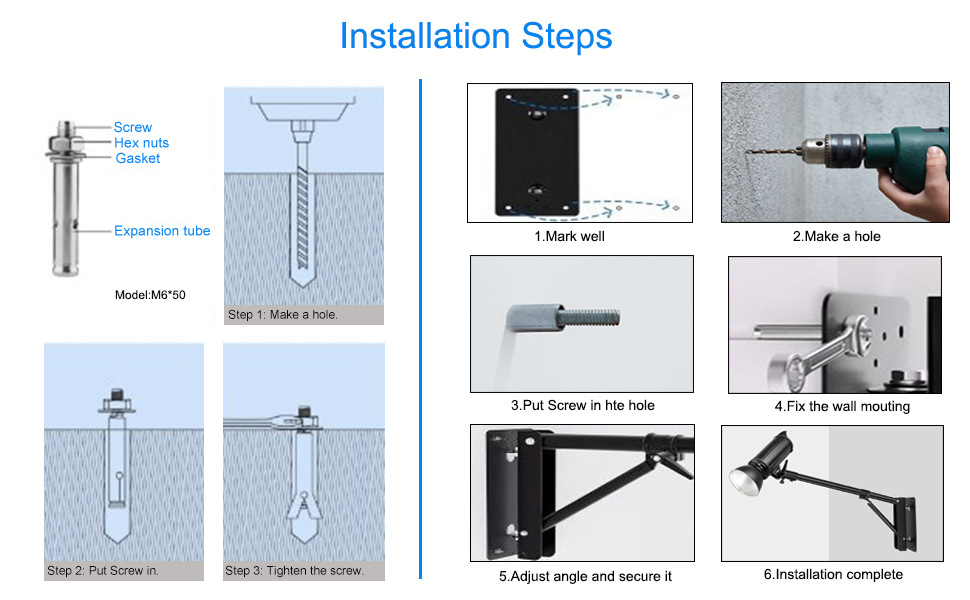 Installation Steps

Screw
Hex nuts
Gasket

Expansion tube

Model:M6*50

Step 1: Make a hole.

Step 2: Put Screw in.

Step 3: Tighten the screw.

1.Mark well

2.Make a hole

3.Put Screw in hte hole

4.Fix the wall mouting

5.Adjust angle and secure it

6.Installation complete