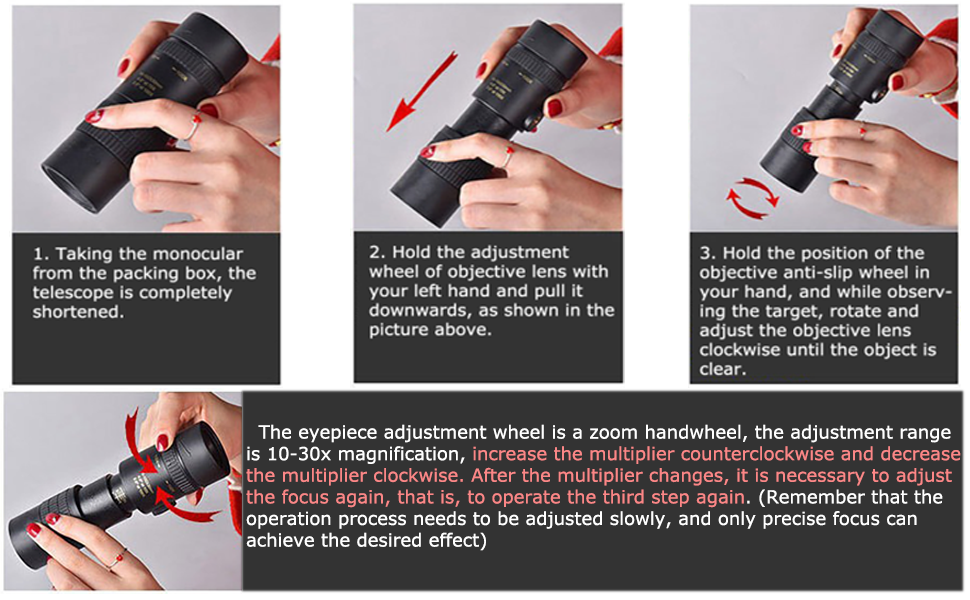 1. Taking the monocular from the packing box, the telescope is completely shortened.

2. Hold the adjustment wheel of objective lens with your left hand and pull it downwards, as shown in the picture above.

3. Hold the position of the objective anti-slip wheel in your hand, and while observing the target, rotate and adjust the objective lens clockwise until the object is clear.

The eyepiece adjustment wheel is a zoom handwheel, the adjustment range is 10-30x magnification, increase the multiplier counterclockwise and decrease the multiplier clockwise. After the multiplier changes, it is necessary to adjust the focus again, that is, to operate the third step again. (Remember that the operation process needs to be adjusted slowly, and only precise focus can achieve the desired effect)