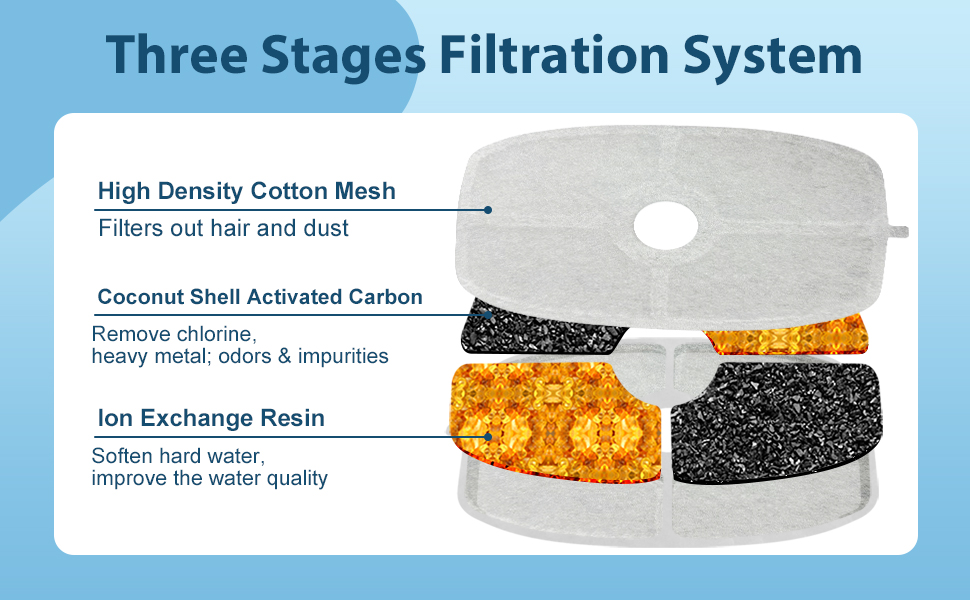 Three Stages Filtration System

High Density Cotton Mesh

Filters out hair and dust

Coconut Shell Activated Carbon

Remove chlorine, heavy metal; odors & impurities

Ion Exchange Resin

Soften hard water, improve the water quality