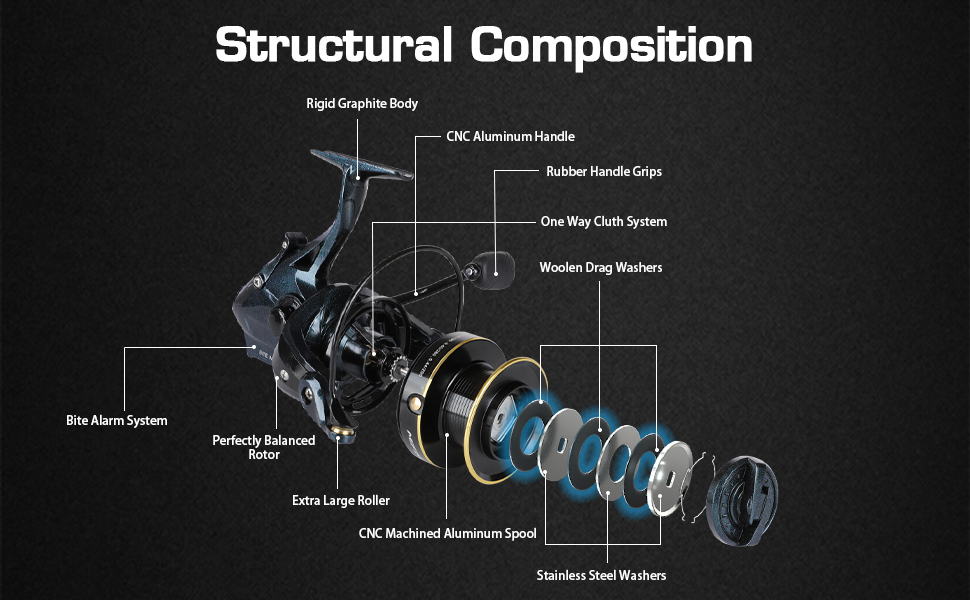 Structural Composition

Rigid Graphite Body

CNC Aluminum Handle

Rubber Handle Grips

One Way Cluth System

Woolen Drag Washers

Bite Alarm System

Perfectly Balanced Rotor

Extra Large Roller

CNC Machined Aluminum Spool

Stainless Steel Washers