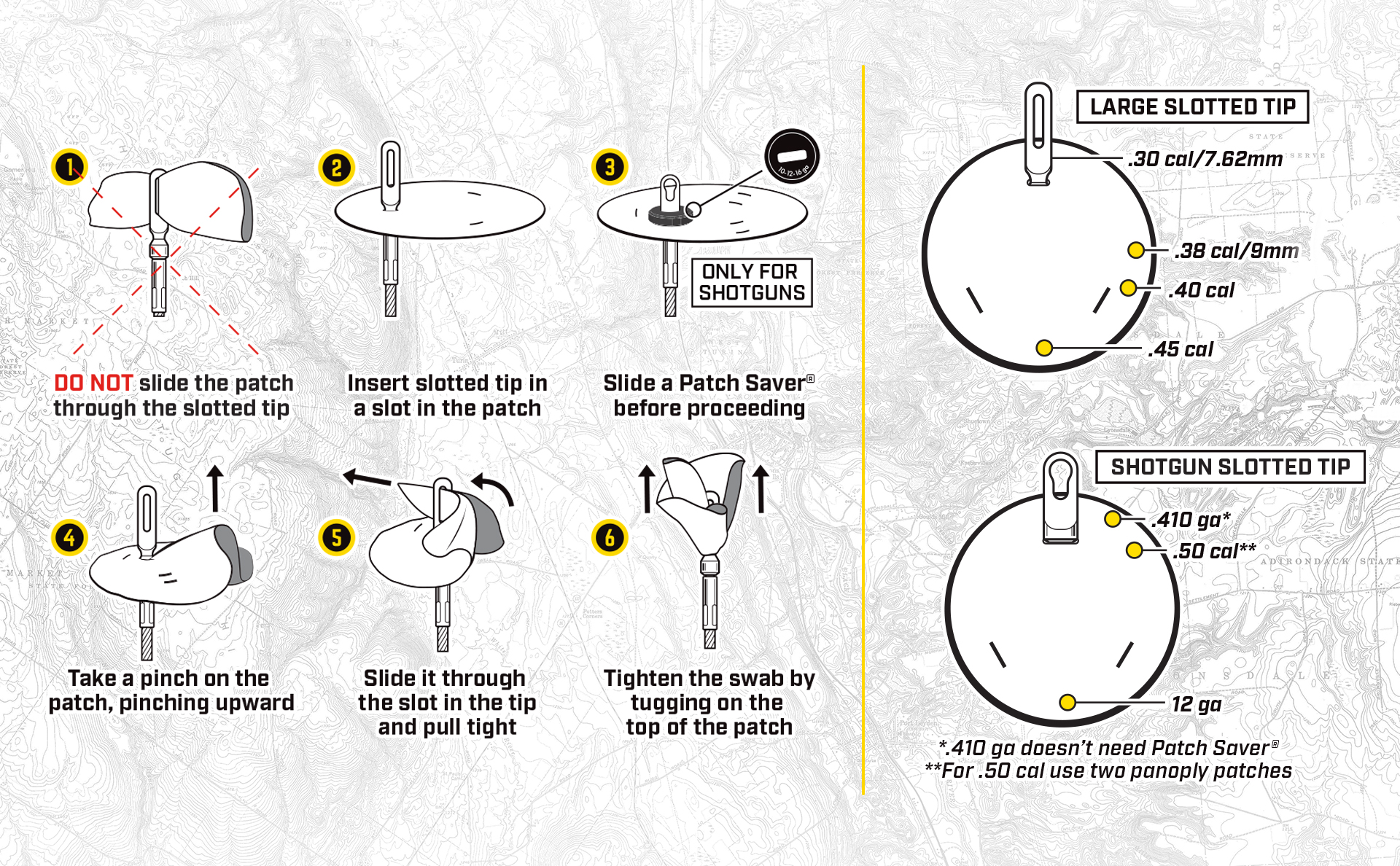 1

DO NOT slide the patch through the slotted tip

2

Insert slotted tip in a slot in the patch

3

10-12-16 ga

ONLY FOR SHOTGUNS

Slide a Patch Saver® before proceeding

4

Take a pinch on the patch, pinching upward

5

Slide it through the slot in the tip and pull tight

6

Tighten the swab by tugging on the top of the patch

LARGE SLOTTED TIP

.30 cal/7.62mm

.38 cal/9mm

.40 cal

.45 cal

SHOTGUN SLOTTED TIP

.410 ga*

.50 cal**

12 ga

*.410 ga doesn't need Patch Saver®
**For .50 cal use two panoply patches