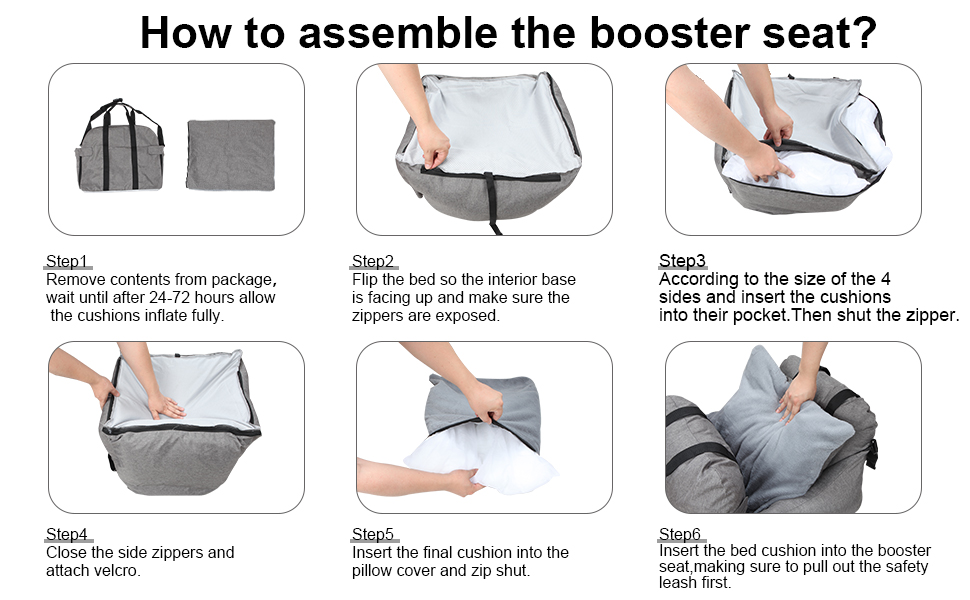 How to assemble the booster seat?

Step1
Remove contents from package, wait until after 24-72 hours allow the cushions inflate fully.

Step2
Flip the bed so the interior base is facing up and make sure the zippers are exposed.

Step3
According to the size of the 4 sides and insert the cushions into their pocket.Then shut the zipper.

Step4
Close the side zippers and attach velcro.

Step5
Insert the final cushion into the pillow cover and zip shut.

Step6
Insert the bed cushion into the booster seat,making sure to pull out the safety leash first.