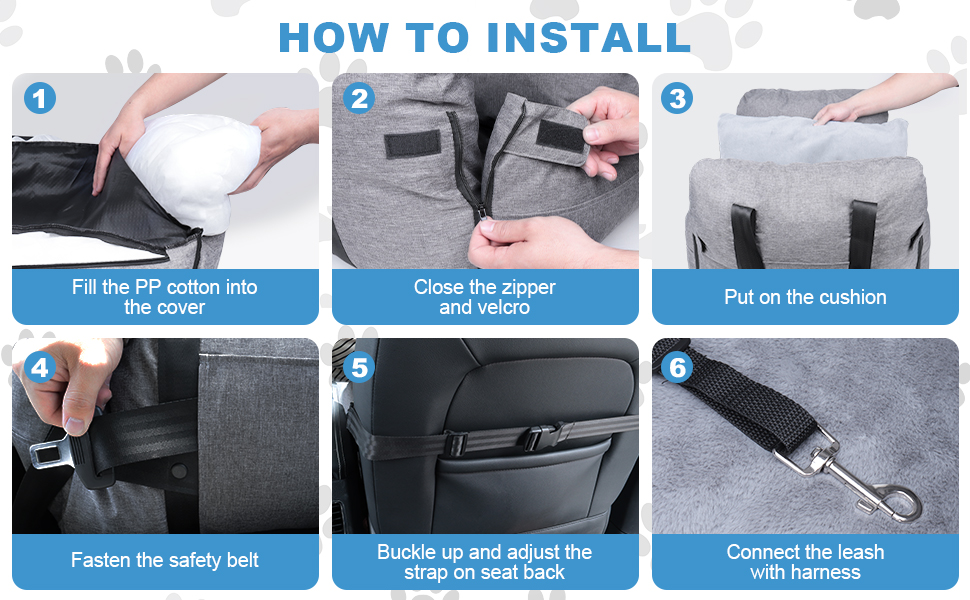 HOW TO INSTALL

1
Fill the PP cotton into the cover

2
Close the zipper and velcro

3
Put on the cushion

4
Fasten the safety belt

5
Buckle up and adjust the strap on seat back

6
Connect the leash with harness