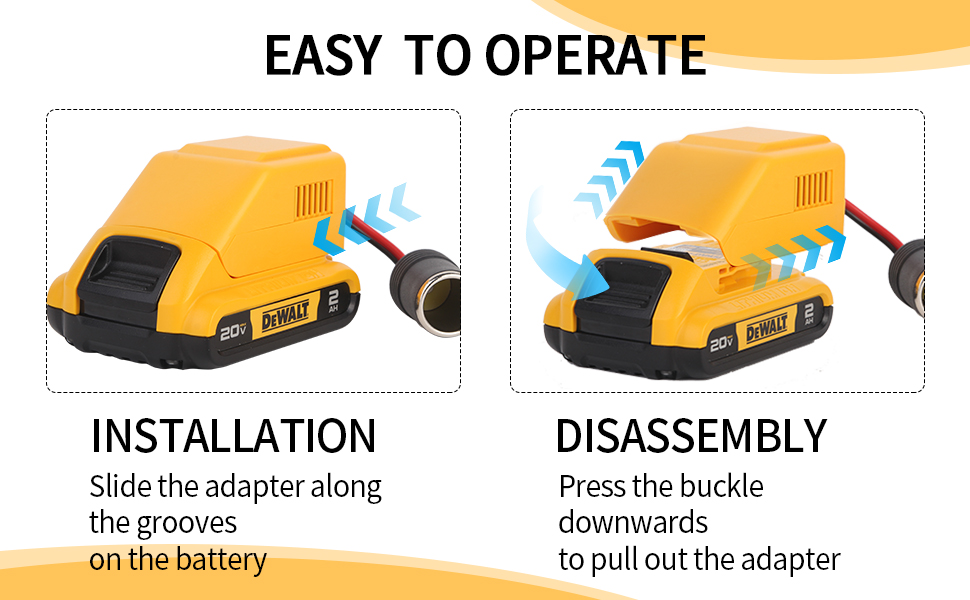 EASY TO OPERATE

20V DEWALT 2 AH

20V DEWALT 2 AH

INSTALLATION

Slide the adapter along the grooves on the battery

DISASSEMBLY

Press the buckle downwards to pull out the adapter