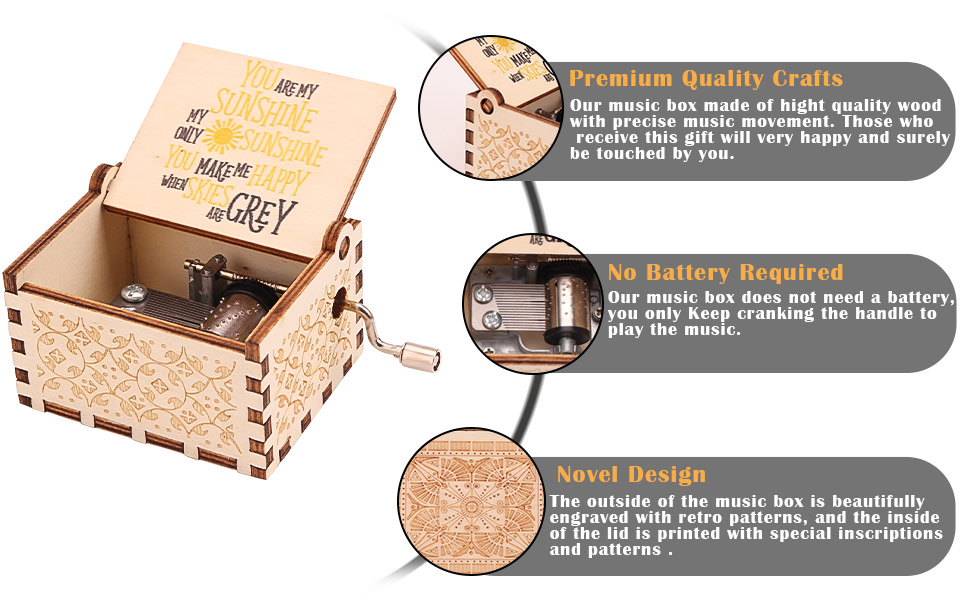 YOU ARE MY SUNSHINE MY ONLY SUNSHINE YOU MAKE ME HAPPY WHEN SKIES ARE GREY

Premium Quality Crafts

Our music box made of hight quality wood with precise music movement. Those who receive this gift will very happy and surely be touched by you.

No Battery Required

Our music box does not need a battery, you only Keep cranking the handle to play the music.

Novel Design

The outside of the music box is beautifully engraved with retro patterns, and the inside of the lid is printed with special inscriptions and patterns .