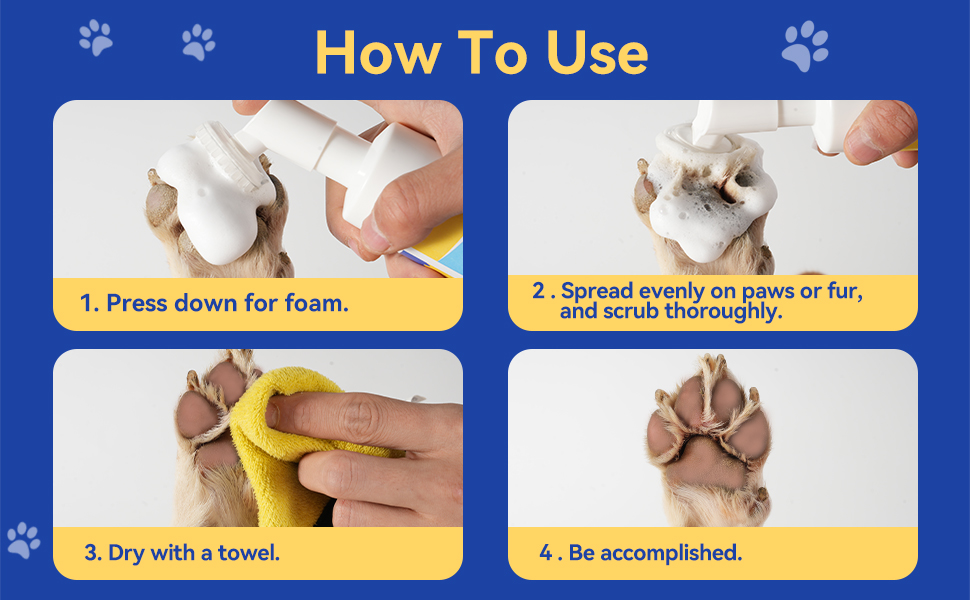 How To Use

1. Press down for foam.

2 . Spread evenly on paws or fur, and scrub thoroughly.

3. Dry with a towel.

4 . Be accomplished.