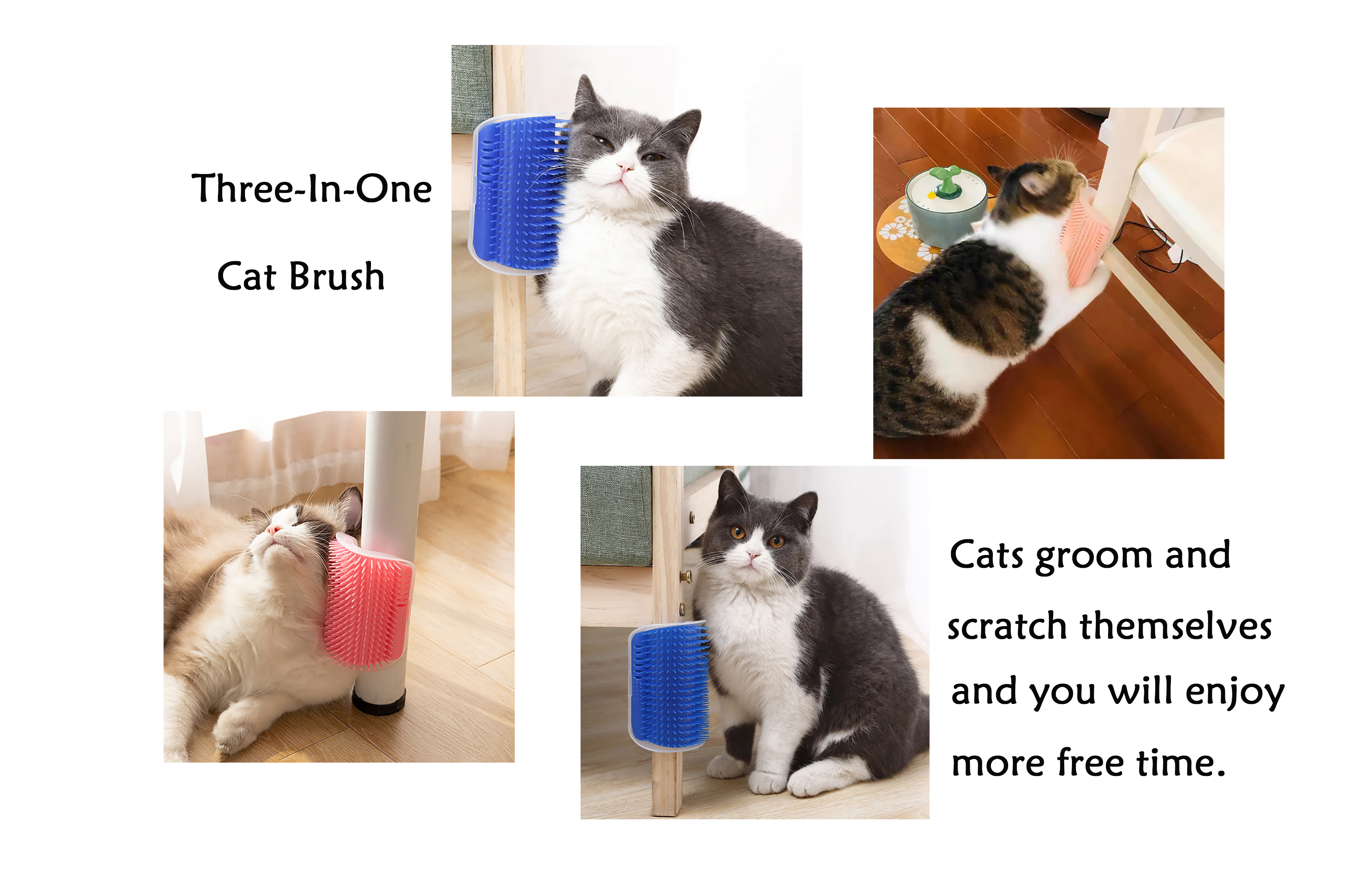 Three-In-One

Cat Brush

Cats groom and scratch themselves and you will enjoy more free time.