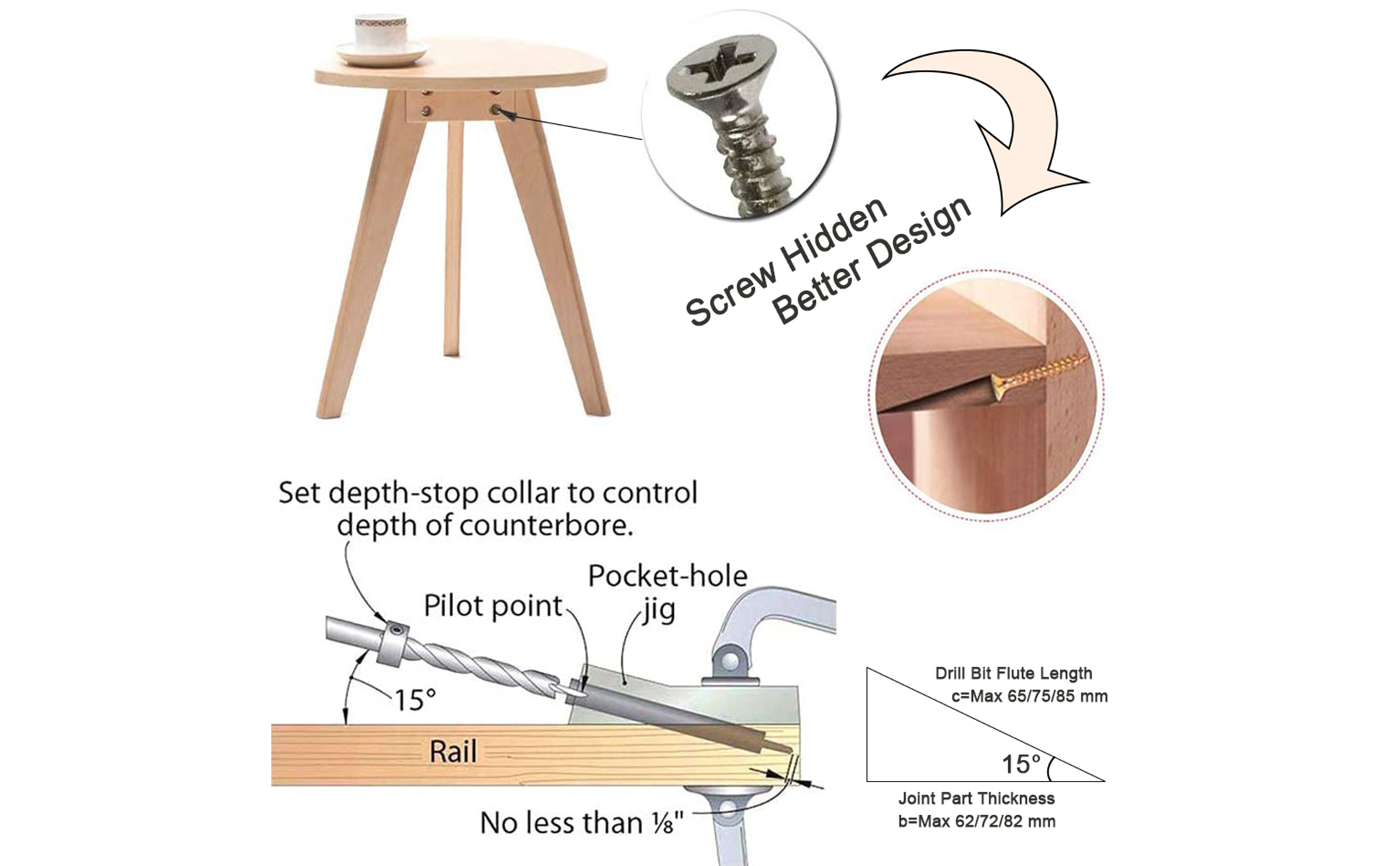 Screw Hidden
Better Design

Set depth-stop collar to control depth of counterbore.

Pilot point

Pocket-hole jig

15°

Rail

No less than ⅛"

Drill Bit Flute Length
c=Max 65/75/85 mm

15°

Joint Part Thickness
b=Max 62/72/82 mm