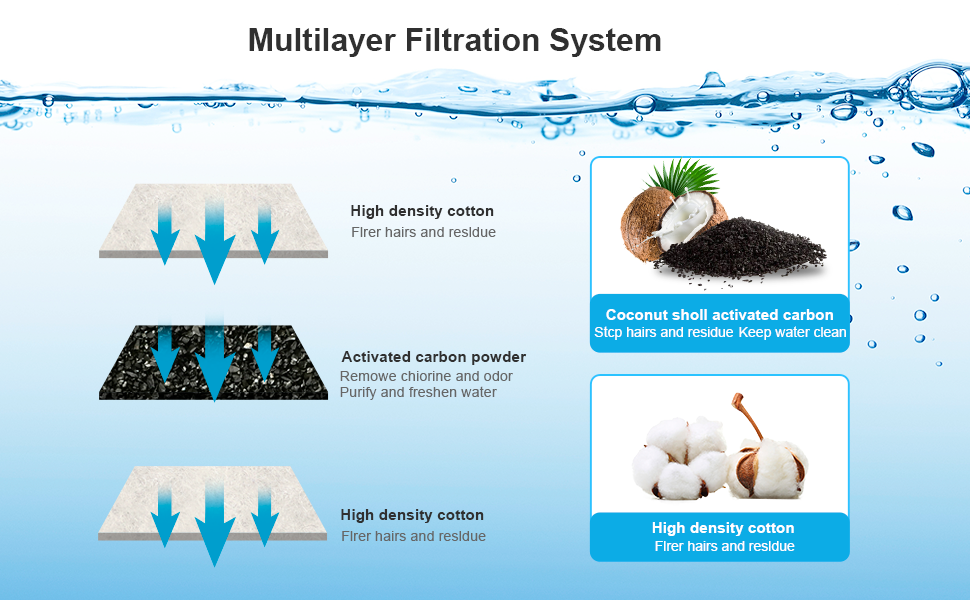 Multilayer Filtration System

High density cotton
Flrer hairs and resldue

Activated carbon powder
Remowe chiorine and odor
Purify and freshen water

High density cotton
Flrer hairs and resldue

Coconut sholl activated carbon
Stcp hairs and residue Keep water clean

High density cotton
Flrer hairs and resldue