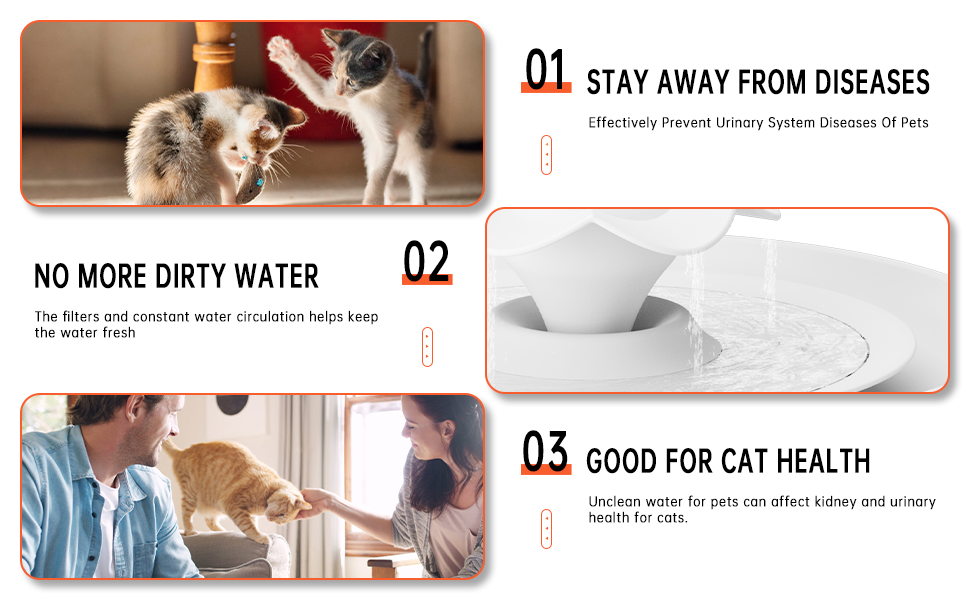 01 STAY AWAY FROM DISEASES

Effectively Prevent Urinary System Diseases Of Pets

NO MORE DIRTY WATER

02

The filters and constant water circulation helps keep the water fresh

03 GOOD FOR CAT HEALTH

Unclean water for pets can affect kidney and urinary health for cats.