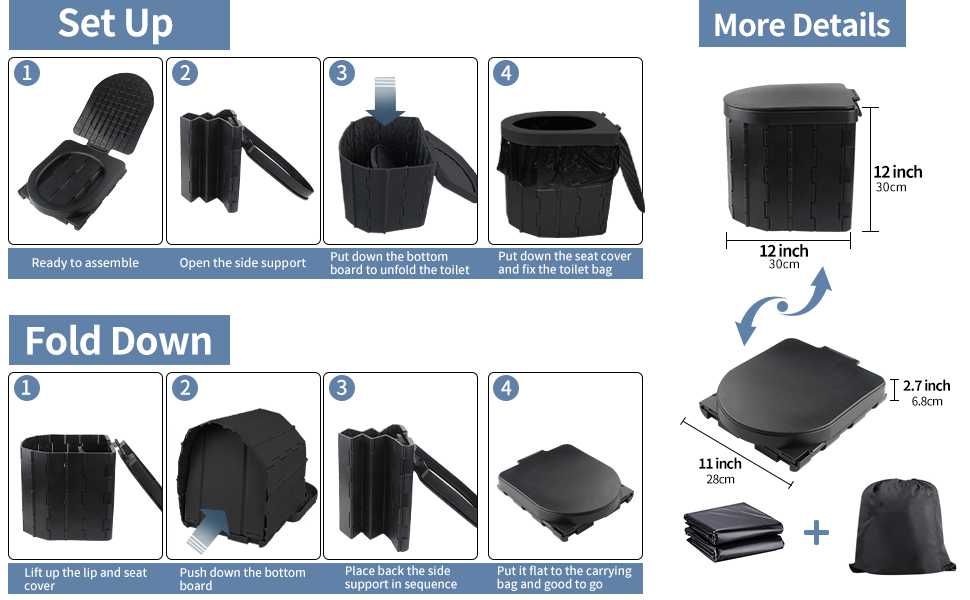 Set Up

1
Ready to assemble

2
Open the side support

3
Put down the bottom board to unfold the toilet

4
Put down the seat cover and fix the toilet bag

Fold Down

1
Lift up the lip and seat cover

2
Push down the bottom board

3
Place back the side support in sequence

4
Put it flat to the carrying bag and good to go

More Details

12 inch
30cm

12 inch
30cm

2.7 inch
6.8cm

11 inch
28cm

+