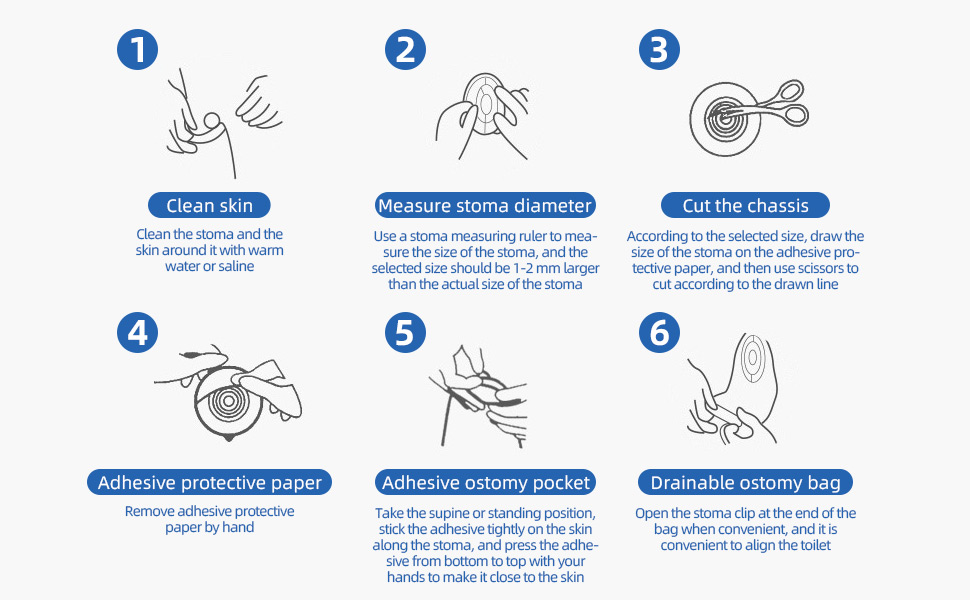 1

Clean skin

Clean the stoma and the skin around it with warm water or saline

2

Measure stoma diameter

Use a stoma measuring ruler to measure the size of the stoma, and the selected size should be 1-2 mm larger than the actual size of the stoma

3

Cut the chassis

According to the selected size, draw the size of the stoma on the adhesive protective paper, and then use scissors to cut according to the drawn line

4

Adhesive protective paper

Remove adhesive protective paper by hand

5

Adhesive ostomy pocket

Take the supine or standing position, stick the adhesive tightly on the skin along the stoma, and press the adhesive from bottom to top with your hands to make it close to the skin

6

Drainable ostomy bag

Open the stoma clip at the end of the bag when convenient, and it is convenient to align the toilet