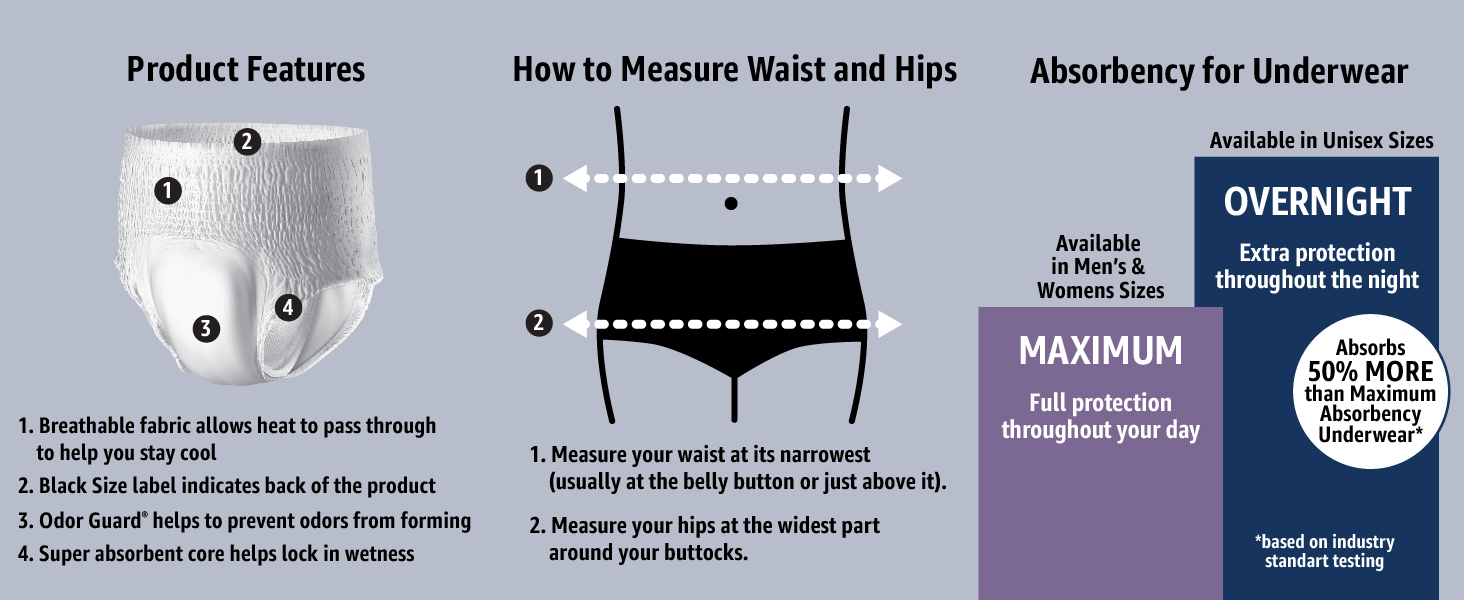 Product Features

2
1
3
4

1. Breathable fabric allows heat to pass through to help you stay cool
2. Black Size label indicates back of the product
3. Odor Guard® helps to prevent odors from forming
4. Super absorbent core helps lock in wetness

How to Measure Waist and Hips

1
2

1. Measure your waist at its narrowest (usually at the belly button or just above it).

2. Measure your hips at the widest part around your buttocks.

Absorbency for Underwear

Available in Men's & Womens Sizes

MAXIMUM

Full protection throughout your day

Available in Unisex Sizes

OVERNIGHT

Extra protection throughout the night

Absorbs 50% MORE than Maximum Absorbency Underwear*

*based on industry standart testing