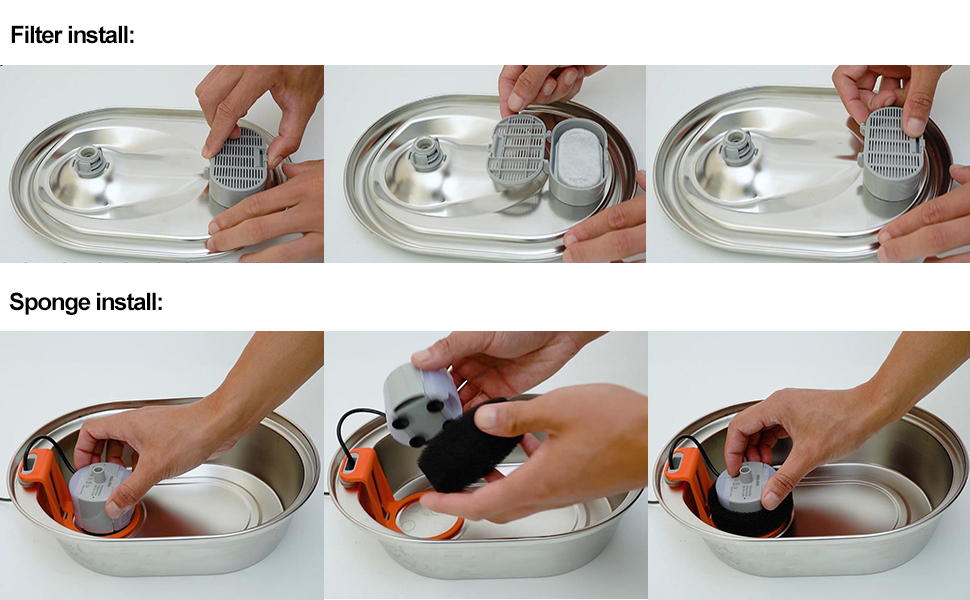 Filter install:

Sponge install: