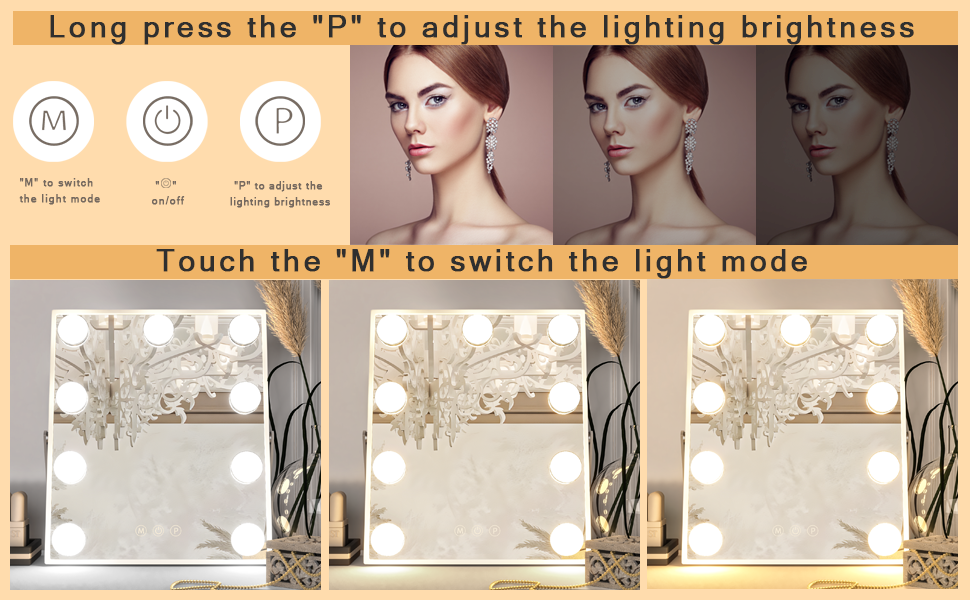 Long press the "P" to adjust the lighting brightness

M
"M" to switch the light mode

"⏻" on/off

P
"P" to adjust the lighting brightness

Touch the "M" to switch the light mode