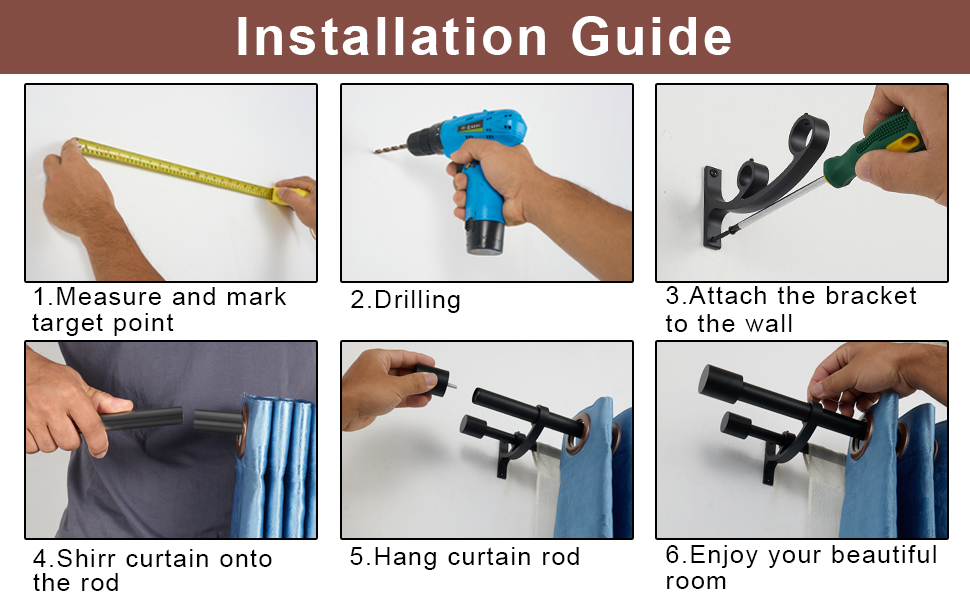 Installation Guide

1.Measure and mark target point

2.Drilling

3.Attach the bracket to the wall

4.Shirr curtain onto the rod

5.Hang curtain rod

6.Enjoy your beautiful room