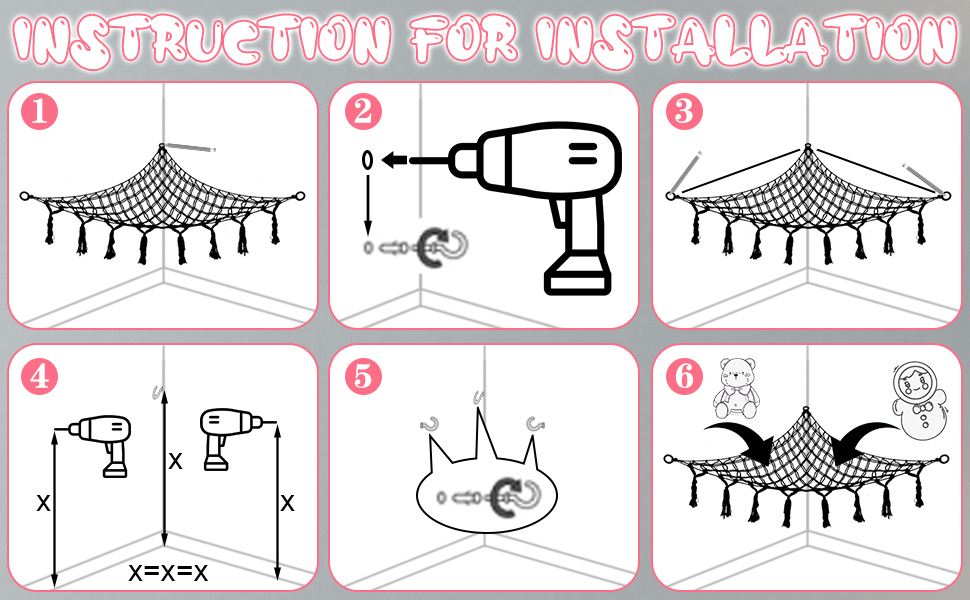 INSTRUCTION FOR INSTALLATION

1

2

3

4

x

x

x

x=x=x

5

6