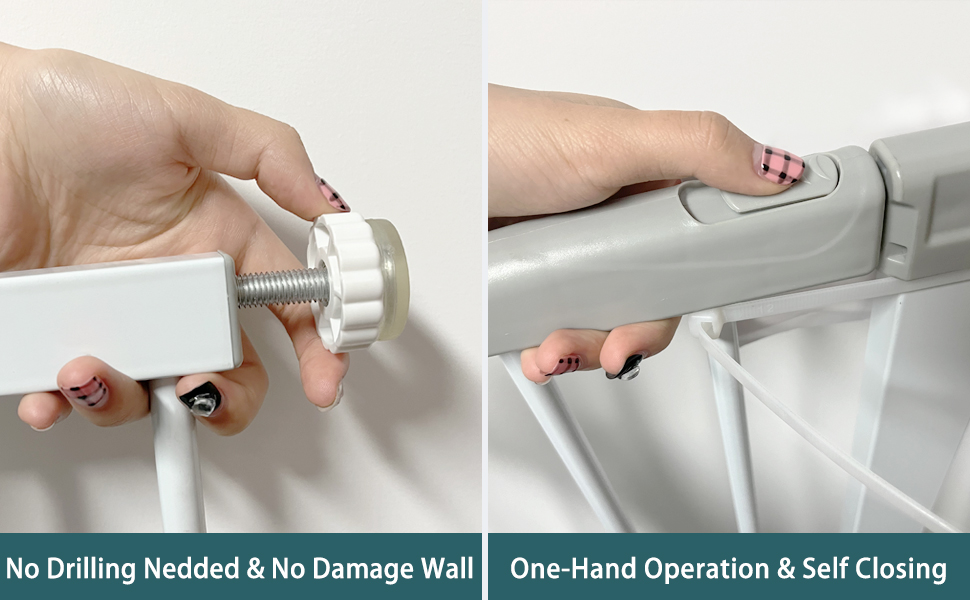 No Drilling Nedded & No Damage Wall

One-Hand Operation & Self Closing