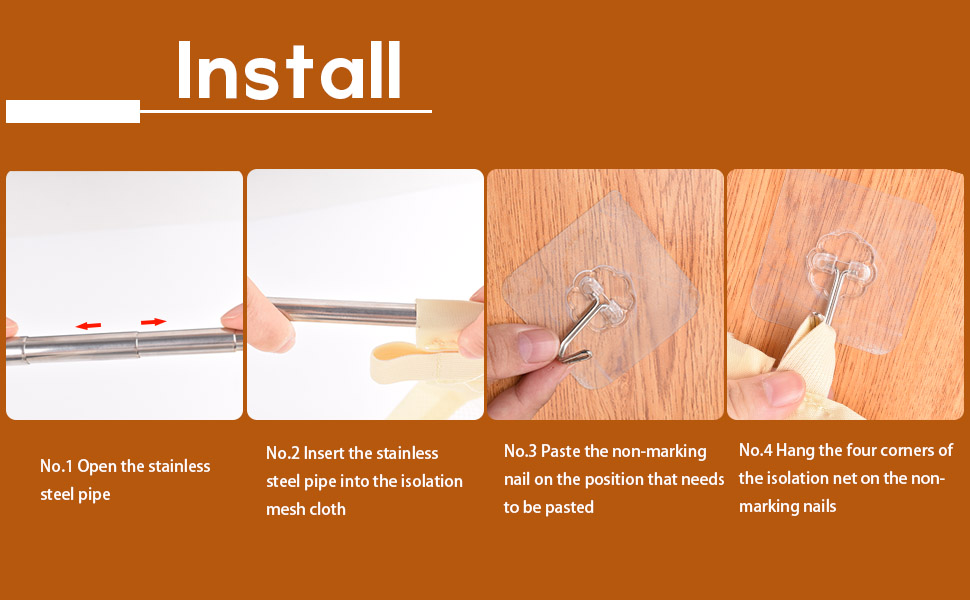 Install

No.1 Open the stainless steel pipe

No.2 Insert the stainless steel pipe into the isolation mesh cloth

No.3 Paste the non-marking nail on the position that needs to be pasted

No.4 Hang the four corners of the isolation net on the non-marking nails